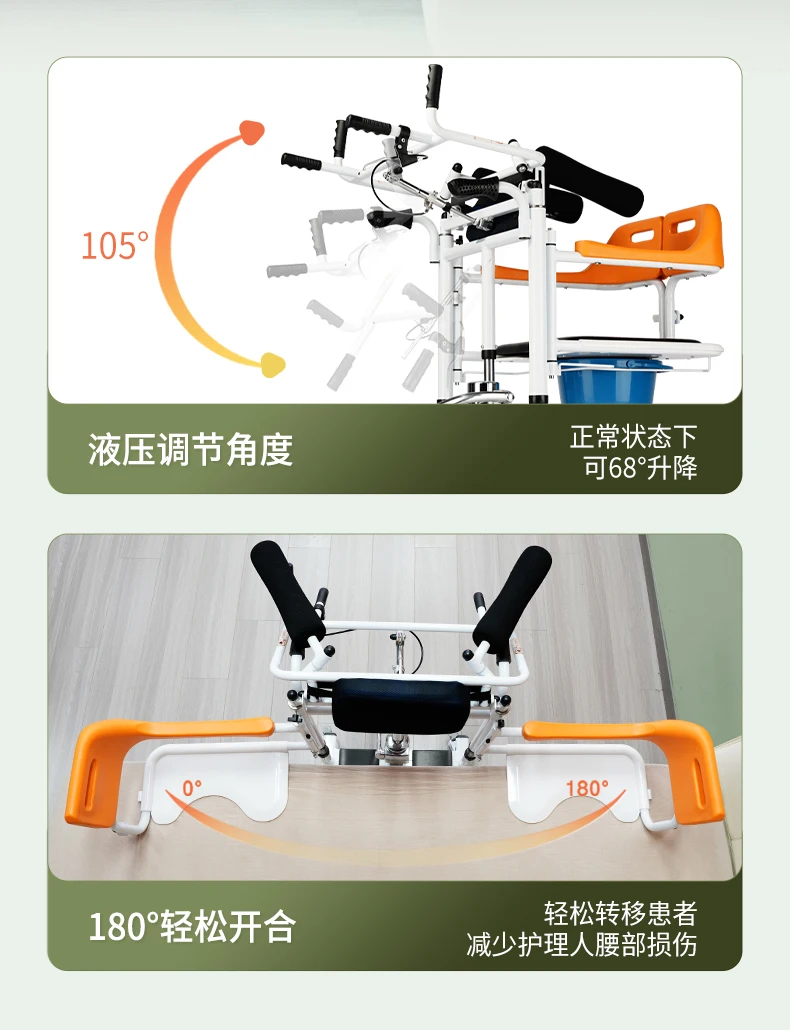 105°

液压调节角度

正常状态下
可68°升降

0°

180°

180°轻松开合

轻松转移患者
减少护理人腰部损伤