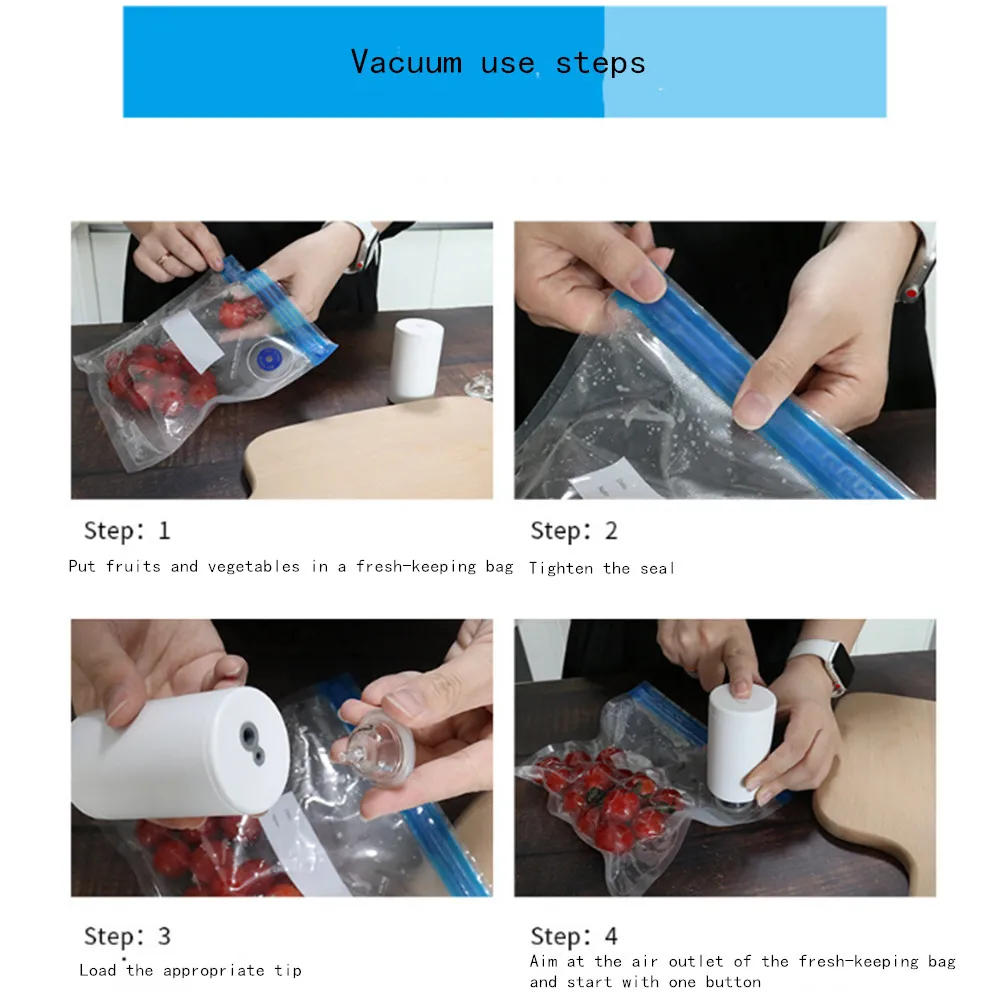 Vacuum use steps

Step: 1

Put fruits and vegetables in a fresh-keeping bag

Step: 2

Tighten the seal

Step: 3

Load the appropriate tip

Step: 4

Aim at the air outlet of the fresh-keeping bag and start with one button