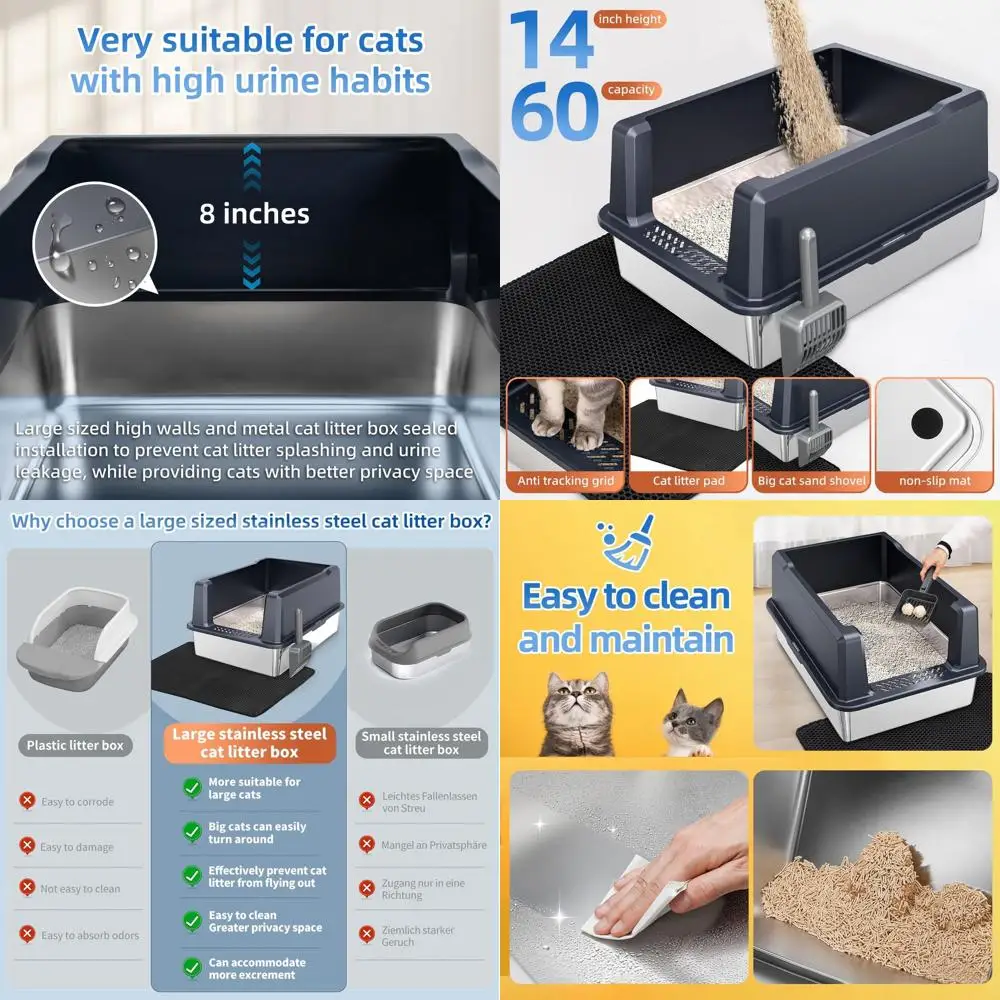 Very suitable for cats with high urine habits

8 inches

Large sized high walls and metal cat litter box sealed installation to prevent cat litter splashing and urine leakage, while providing cats with better privacy space

14 inch height
60 capacity

Anti tracking grid
Cat litter pad
Big cat sand shovel
non-slip mat

Why choose a large sized stainless steel cat litter box?

Plastic litter box
Easy to corrode
Easy to damage
Not easy to clean
Easy to absorb odors

Large stainless steel cat litter box
More suitable for large cats
Big cats can easily turn around
Effectively prevent cat litter from flying out
Easy to clean Greater privacy space
Can accommodate more excrement

Small stainless steel cat litter box
Leichtes Fallenlassen von Streu
Mangel an Privatsphäre
Zugang nur in eine Richtung
Ziemlich starker Geruch

Easy to clean and maintain