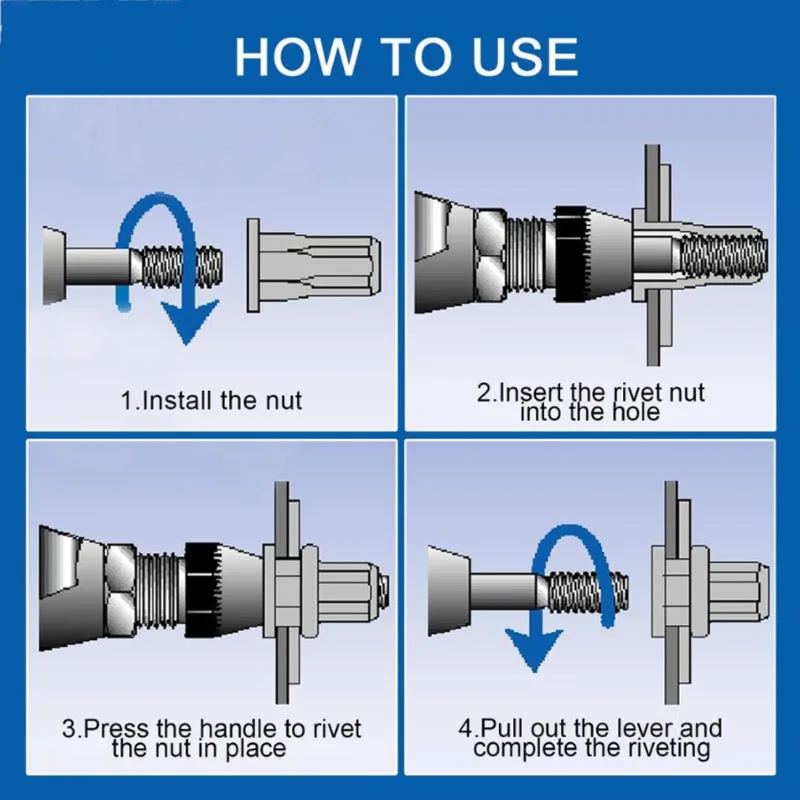 HOW TO USE

1.Install the nut

2.Insert the rivet nut into the hole

3.Press the handle to rivet the nut in place

4.Pull out the lever and complete the riveting