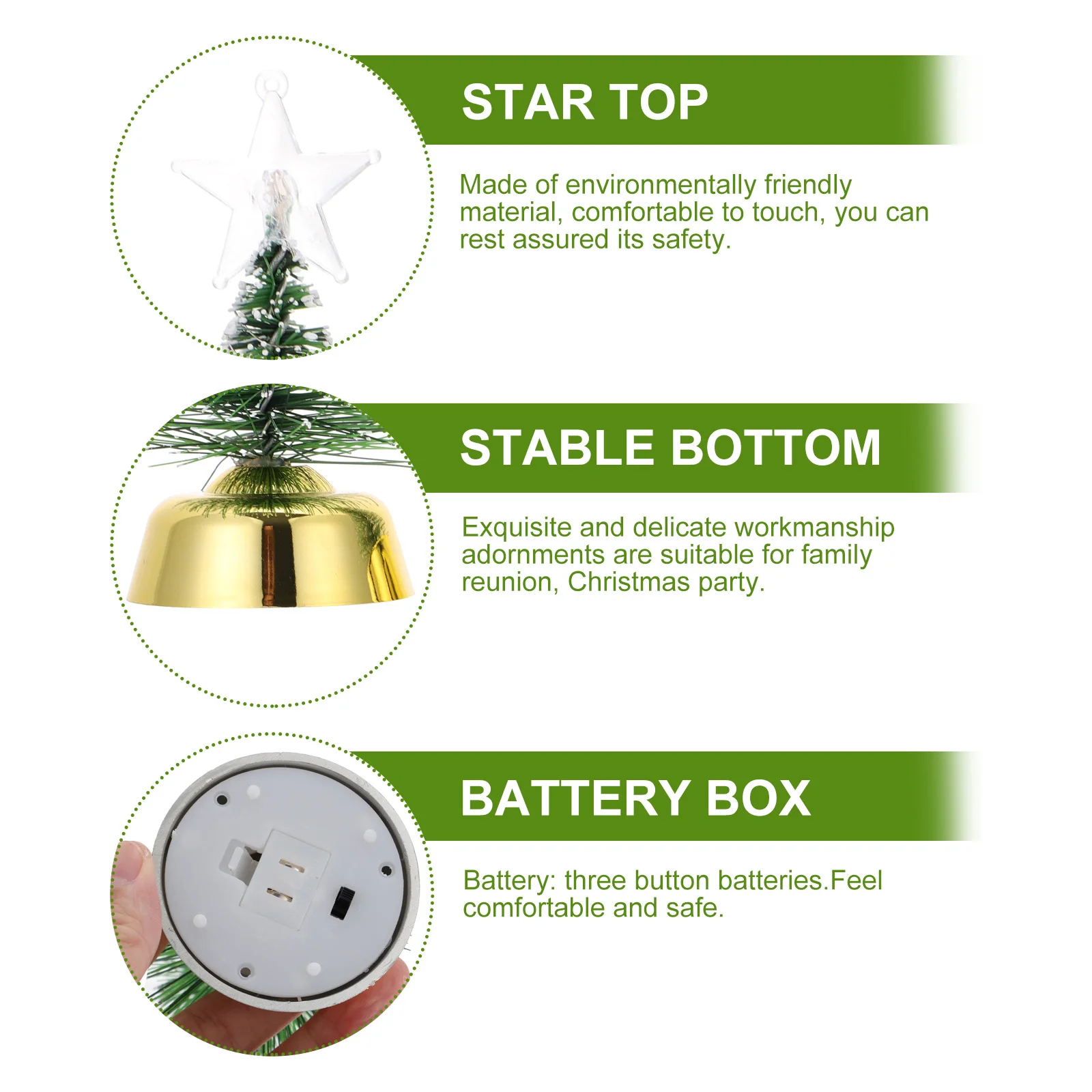 STAR TOP

Made of environmentally friendly material, comfortable to touch, you can rest assured its safety.

STABLE BOTTOM

Exquisite and delicate workmanship adornments are suitable for family reunion, Christmas party.

BATTERY BOX

Battery: three button batteries.Feel comfortable and safe.