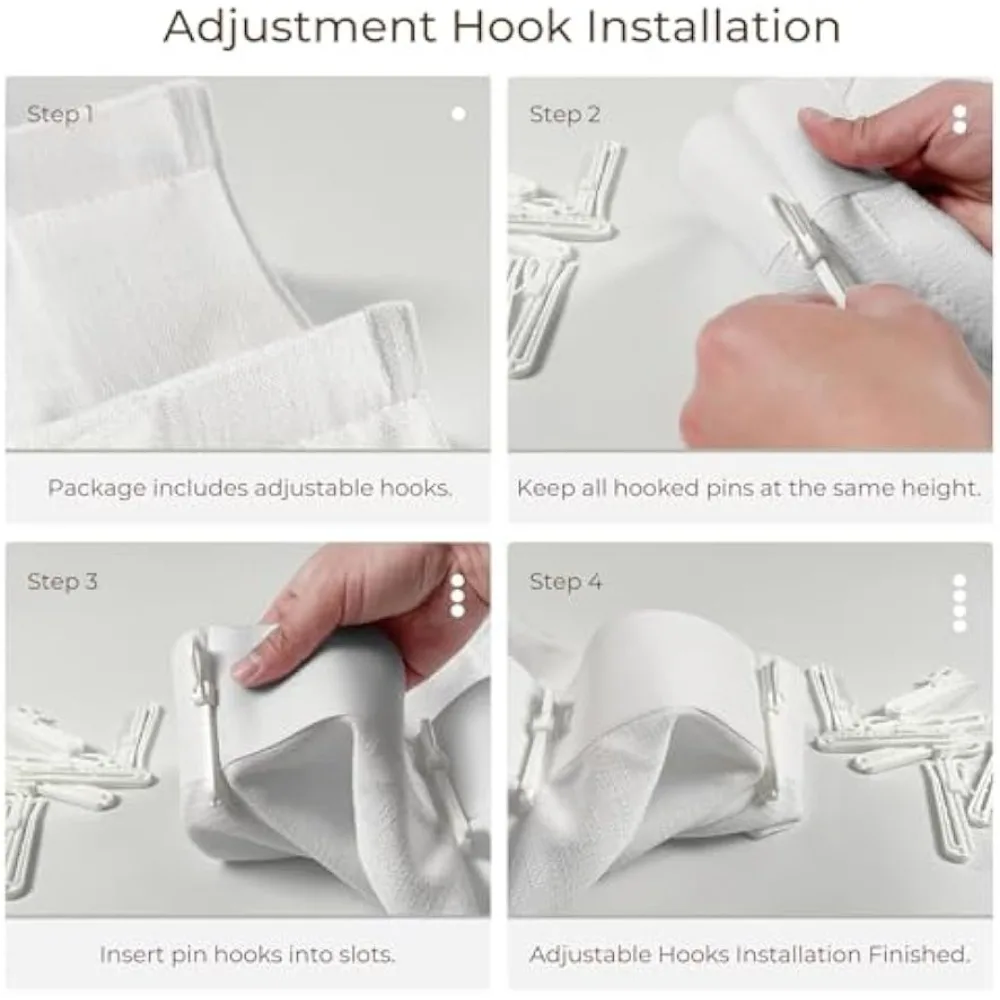 Adjustment Hook Installation

Step 1

Package includes adjustable hooks.

Step 2

Keep all hooked pins at the same height.

Step 3

Insert pin hooks into slots.

Step 4

Adjustable Hooks Installation Finished.