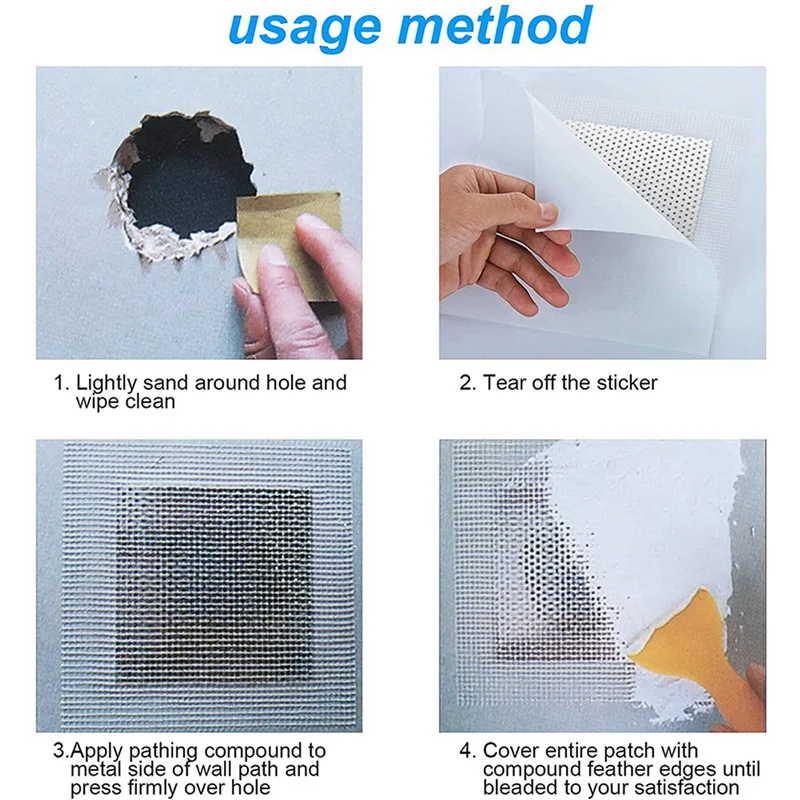 usage method

1. Lightly sand around hole and wipe clean

2. Tear off the sticker

3.Apply pathing compound to metal side of wall path and press firmly over hole

4. Cover entire patch with compound feather edges until bleaded to your satisfaction