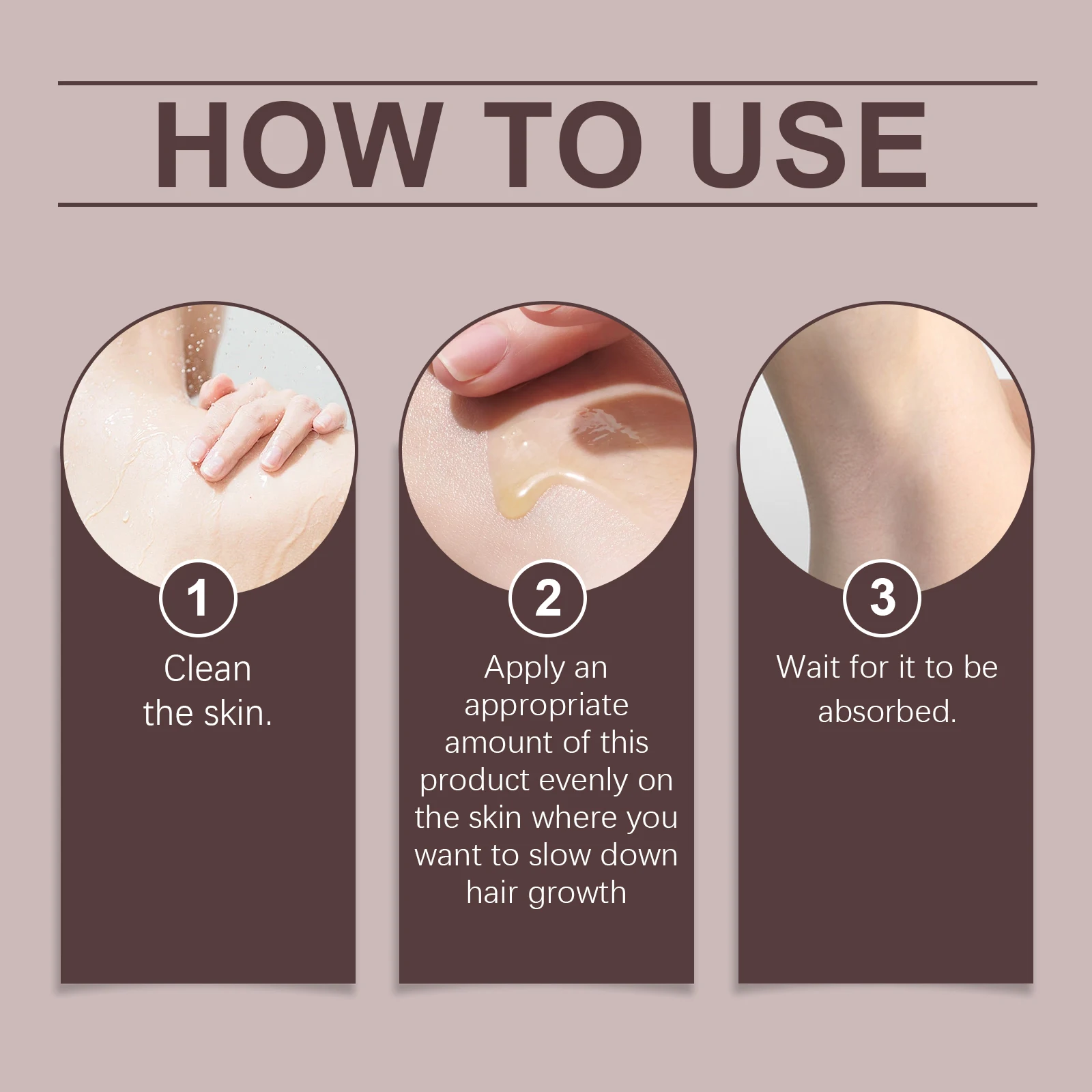 HOW TO USE

1
Clean the skin.

2
Apply an appropriate amount of this product evenly on the skin where you want to slow down hair growth

3
Wait for it to be absorbed.