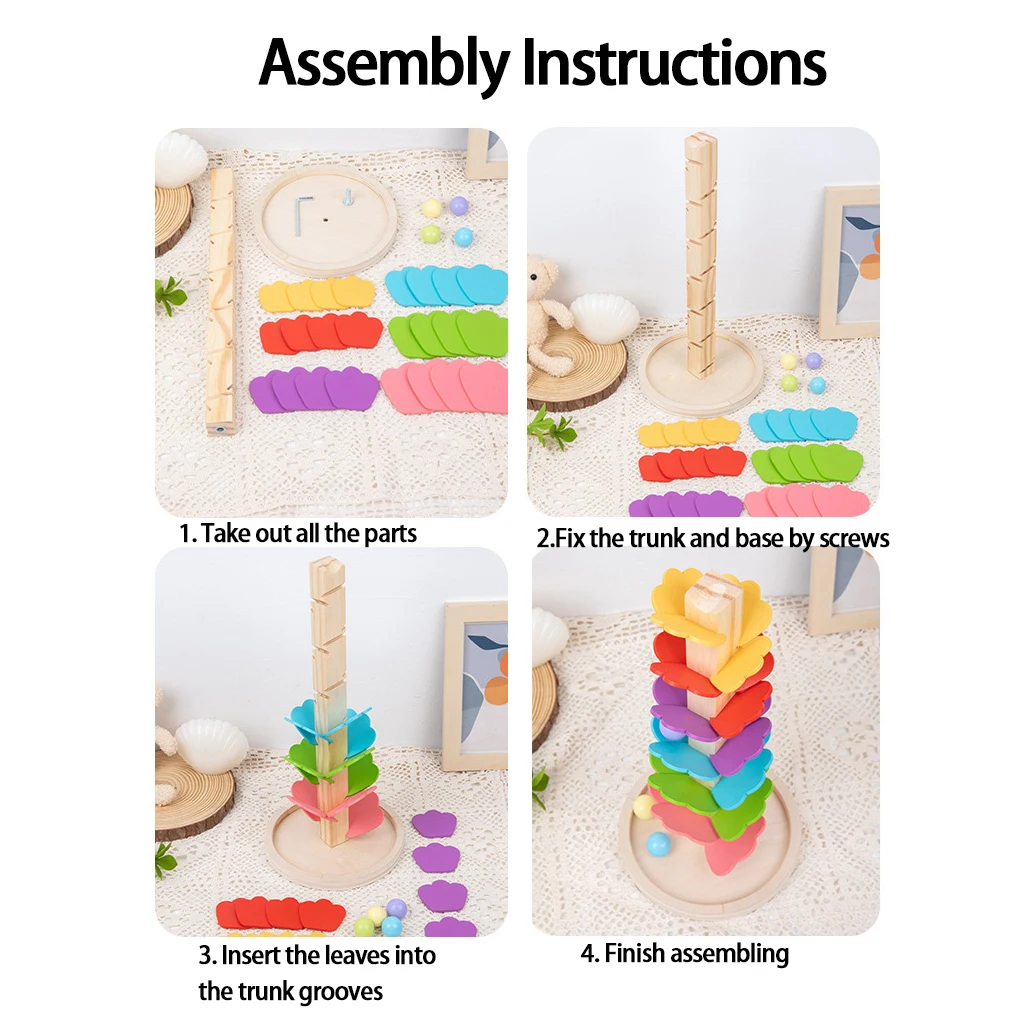 Assembly Instructions

1. Take out all the parts

2.Fix the trunk and base by screws

3. Insert the leaves into the trunk grooves

4. Finish assembling