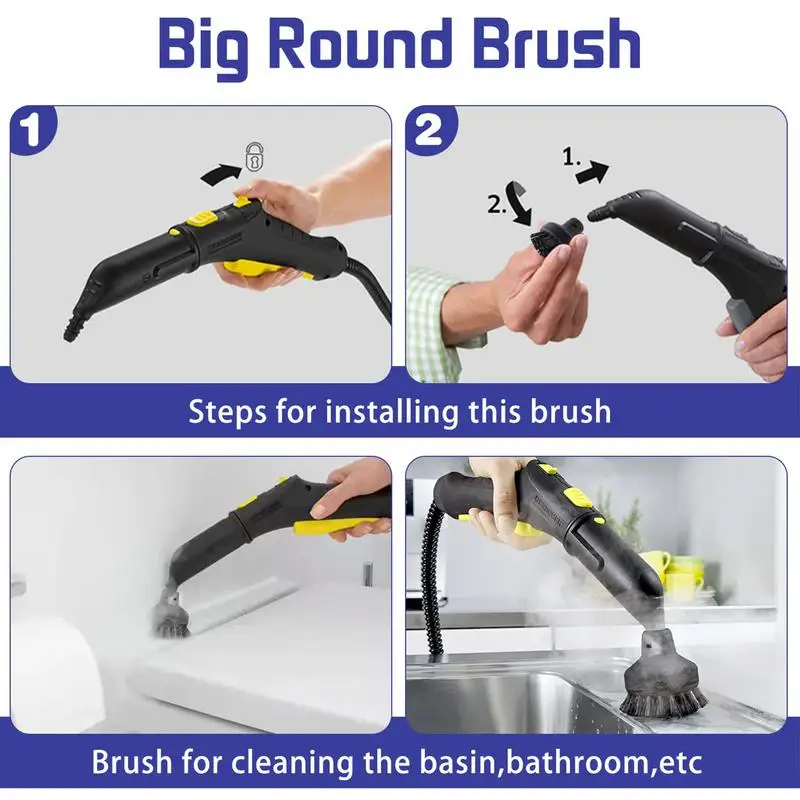 Big Round Brush

1

2

1.

2.

Steps for installing this brush

Brush for cleaning the basin,bathroom,etc