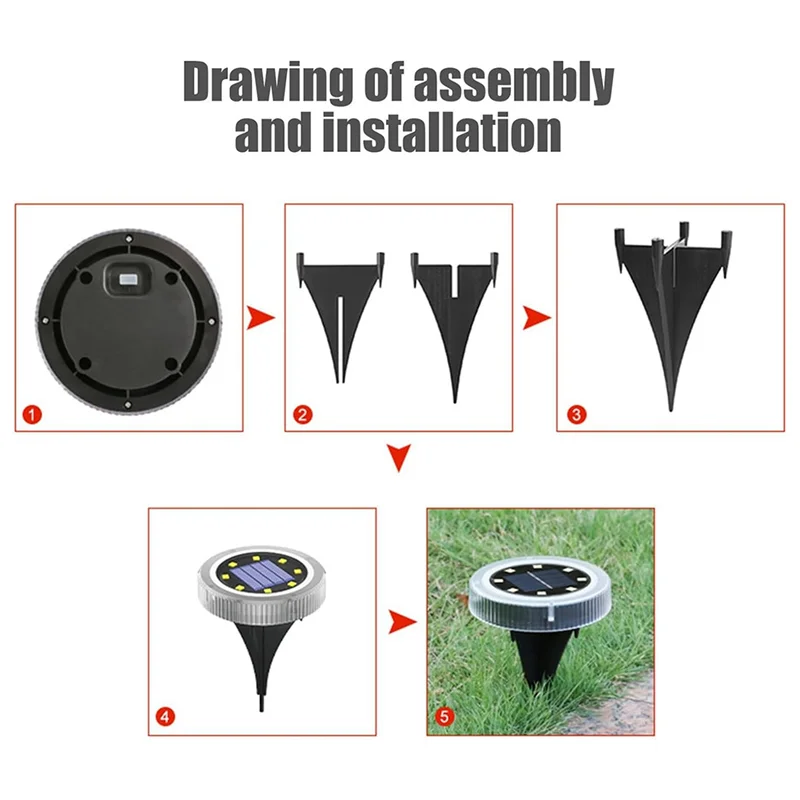 Drawing of assembly and installation

1

2

3

4

5