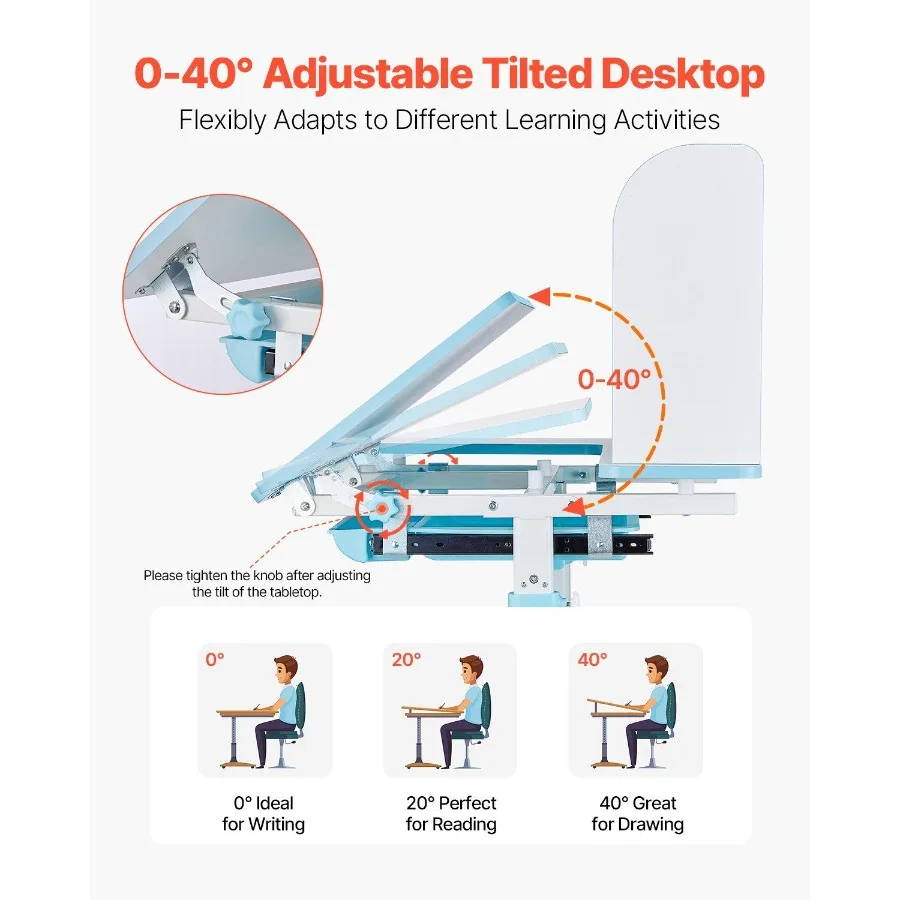 0-40° Adjustable Tilted Desktop

Flexibly Adapts to Different Learning Activities

0-40°

Please tighten the knob after adjusting the tilt of the tabletop.

0°

0° Ideal for Writing

20°

20° Perfect for Reading

40°

40° Great for Drawing