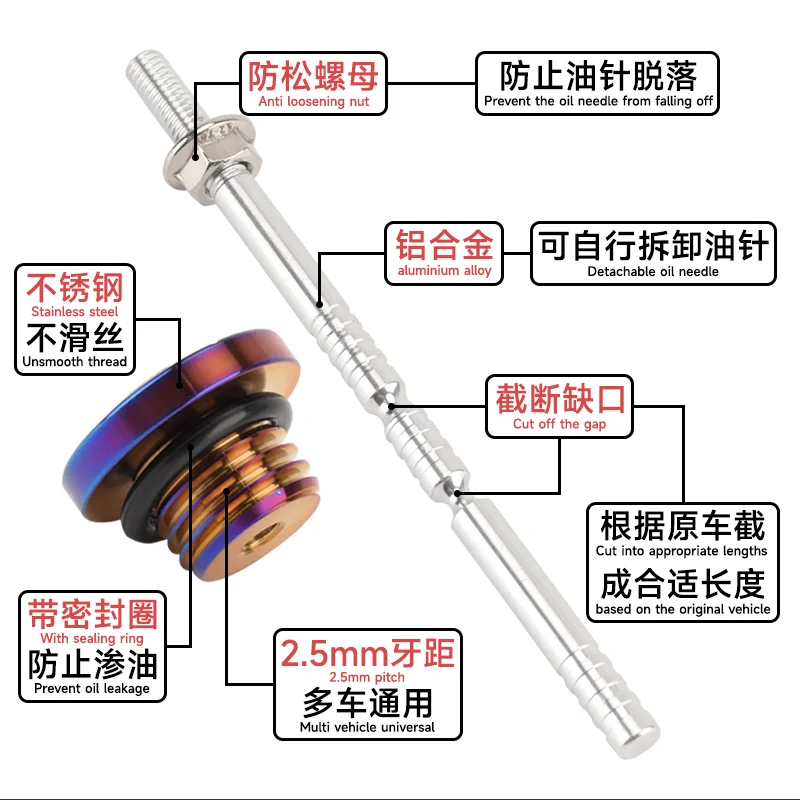 防松螺母
Anti loosening nut

防止油针脱落
Prevent the oil needle from falling off

铝合金
aluminium alloy

可自行拆卸油针
Detachable oil needle

不锈钢
Stainless steel
不滑丝
Unsmooth thread

截断缺口
Cut off the gap

根据原车截
Cut into appropriate lengths
成合适长度
based on the original vehicle

带密封圈
With sealing ring
防止渗油
Prevent oil leakage

2.5mm牙距
2.5mm pitch
多车通用
Multi vehicle universal