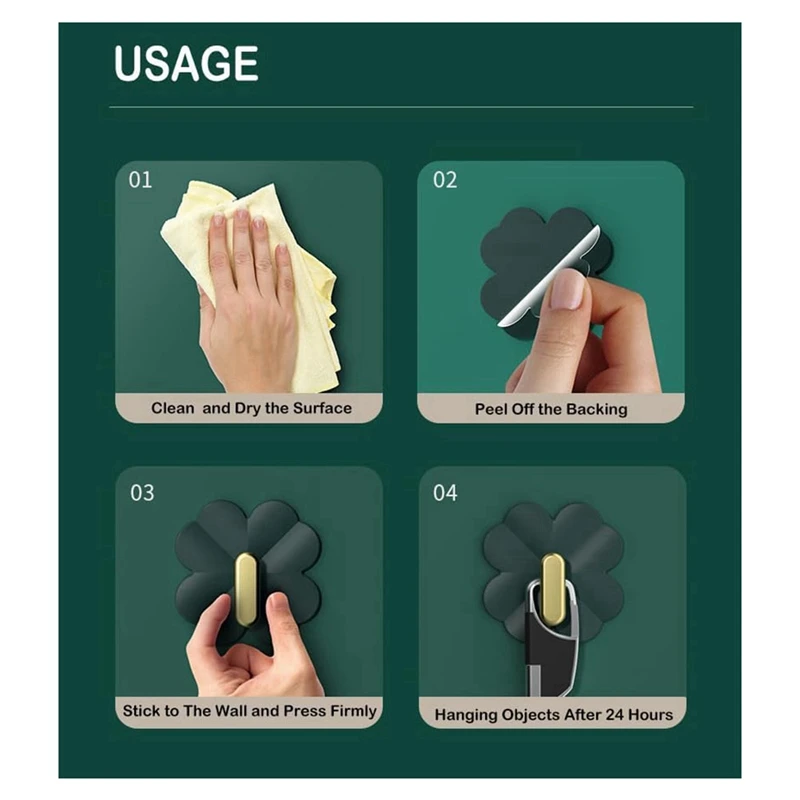 USAGE

01

Clean  and Dry the Surface

02

Peel Off the Backing

03

Stick to The Wall and Press Firmly

04

Hanging Objects After 24 Hours