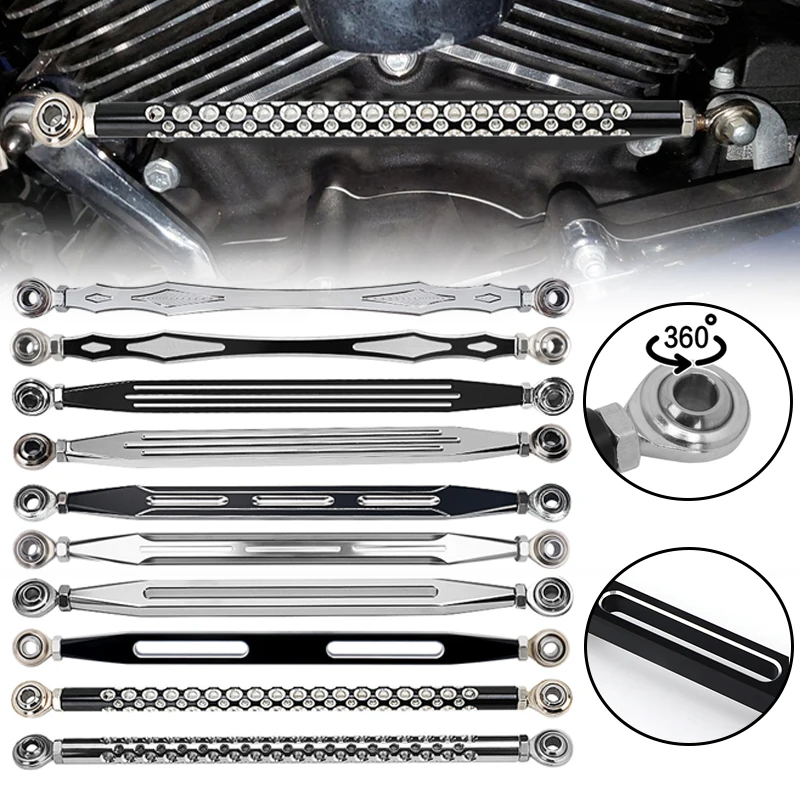 360°