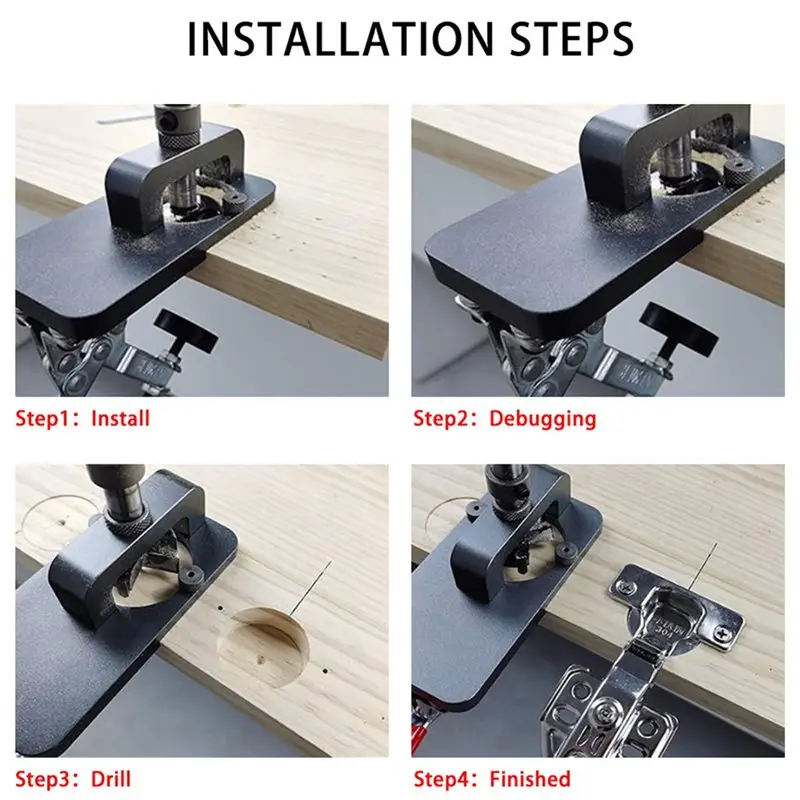 INSTALLATION STEPS

Step1: Install

Step2: Debugging

Step3: Drill

Step4: Finished