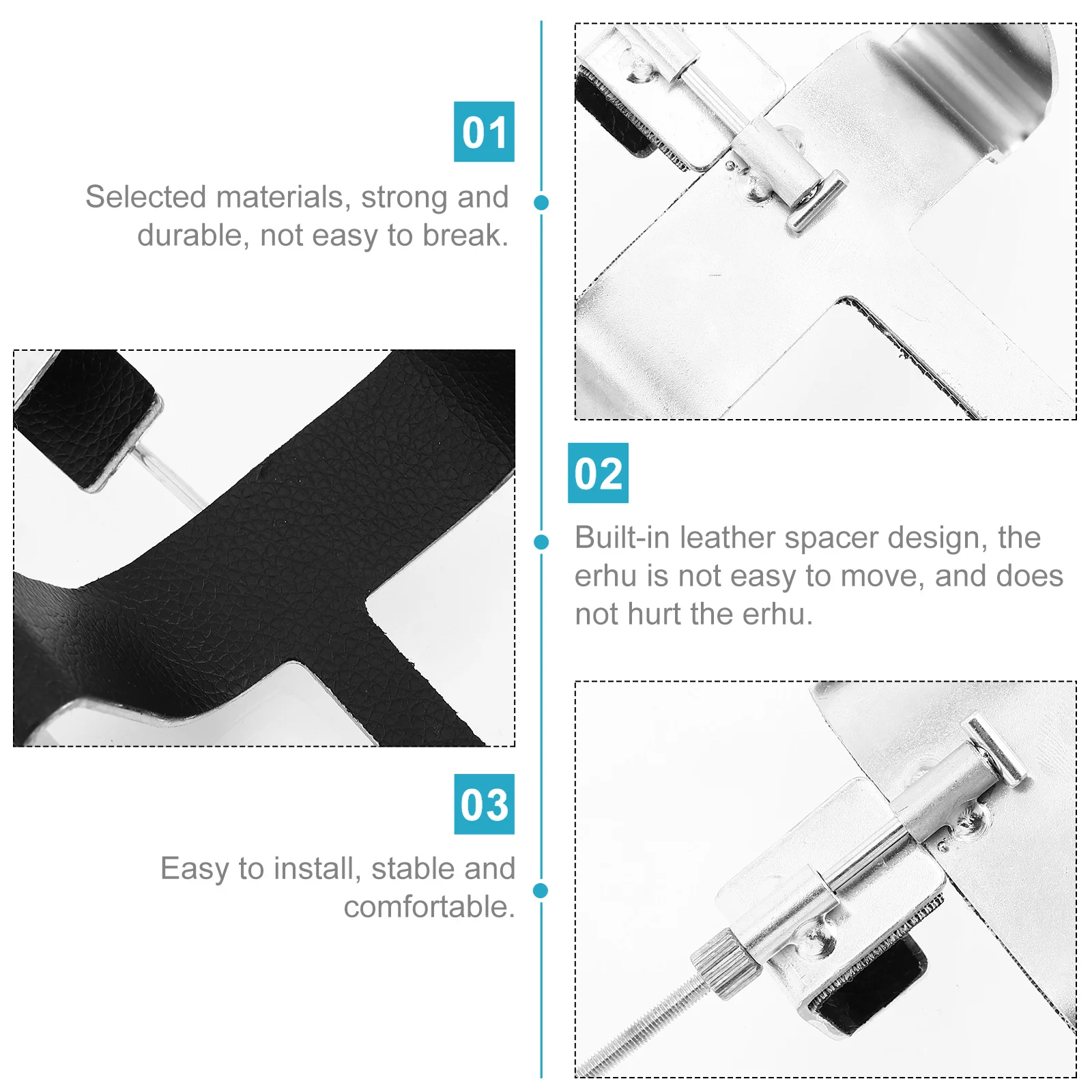 01

Selected materials, strong and durable, not easy to break.

02

Built-in leather spacer design, the erhu is not easy to move, and does not hurt the erhu.

03

Easy to install, stable and comfortable.