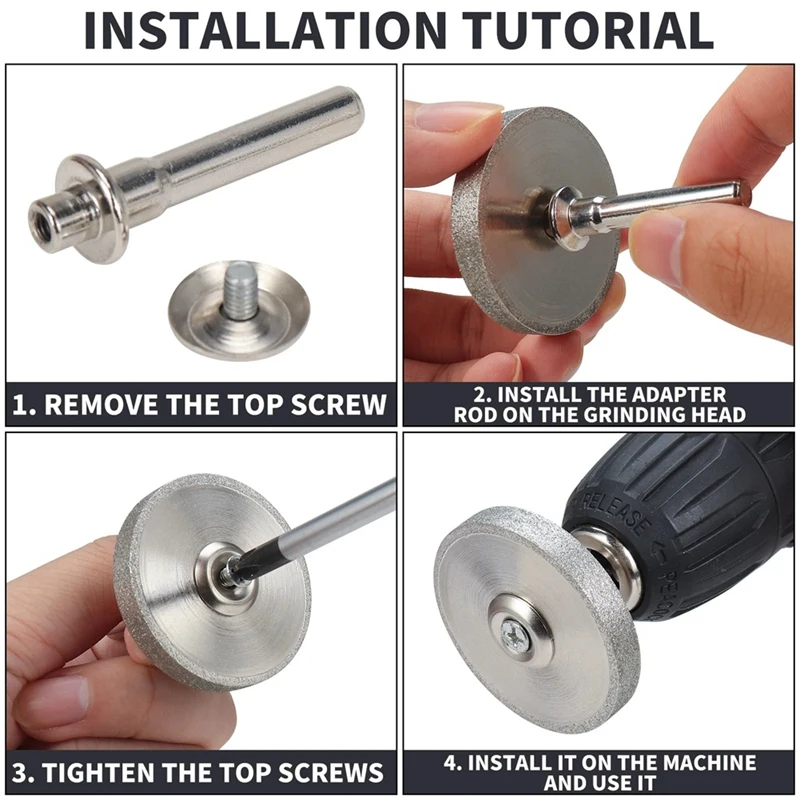 INSTALLATION TUTORIAL

1. REMOVE THE TOP SCREW

2. INSTALL THE ADAPTER ROD ON THE GRINDING HEAD

3. TIGHTEN THE TOP SCREWS

RELEASE

4. INSTALL IT ON THE MACHINE AND USE IT