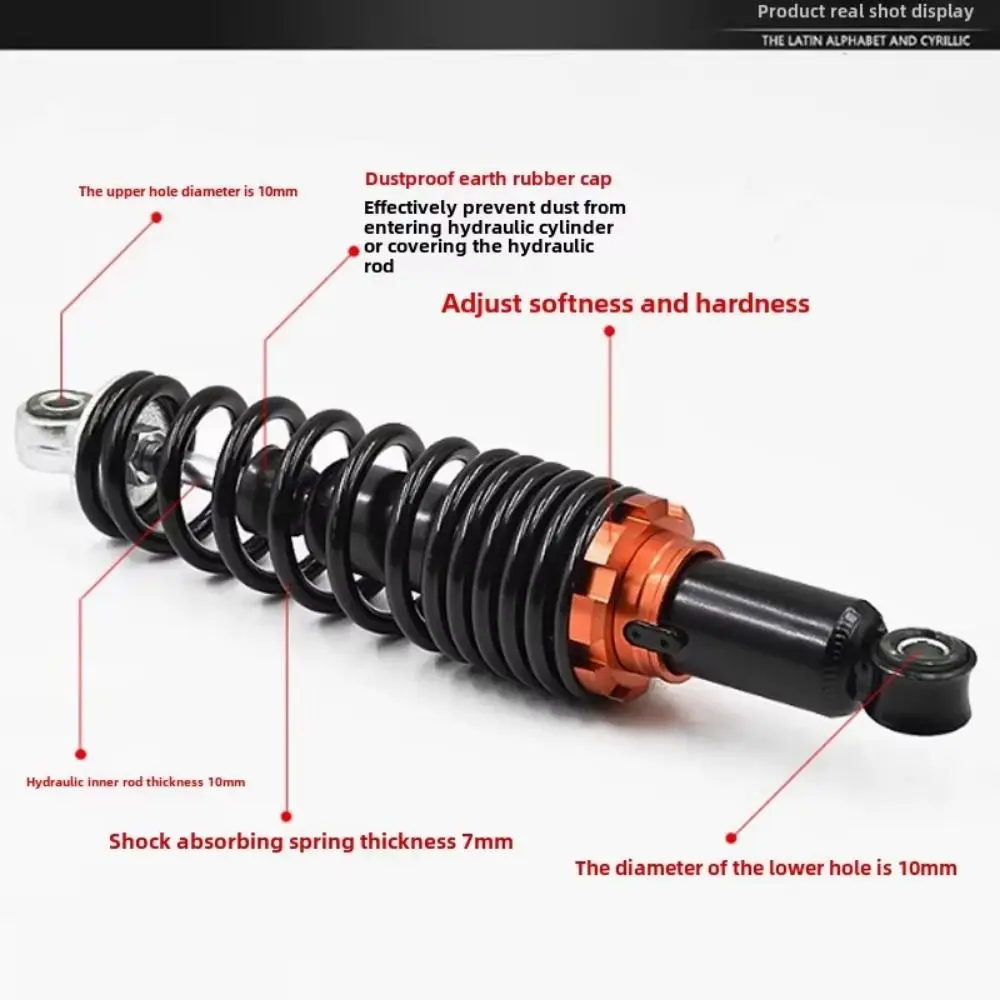 Product real shot display
THE LATIN ALPHABET AND CYRILLIC

The upper hole diameter is 10mm

Dustproof earth rubber cap
Effectively prevent dust from entering hydraulic cylinder or covering the hydraulic rod

Adjust softness and hardness

Hydraulic inner rod thickness 10mm

Shock absorbing spring thickness 7mm

The diameter of the lower hole is 10mm