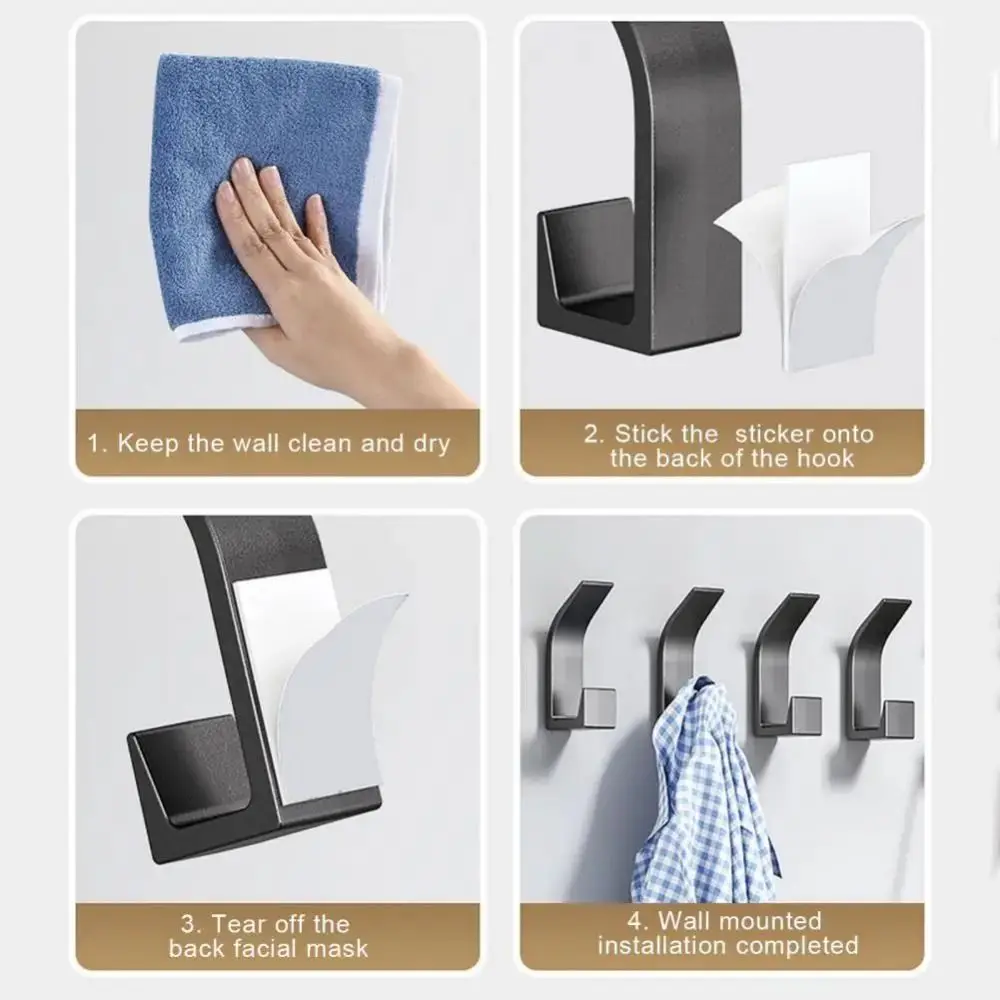 1. Keep the wall clean and dry

2. Stick the  sticker onto the back of the hook

3. Tear off the back facial mask

4. Wall mounted installation completed