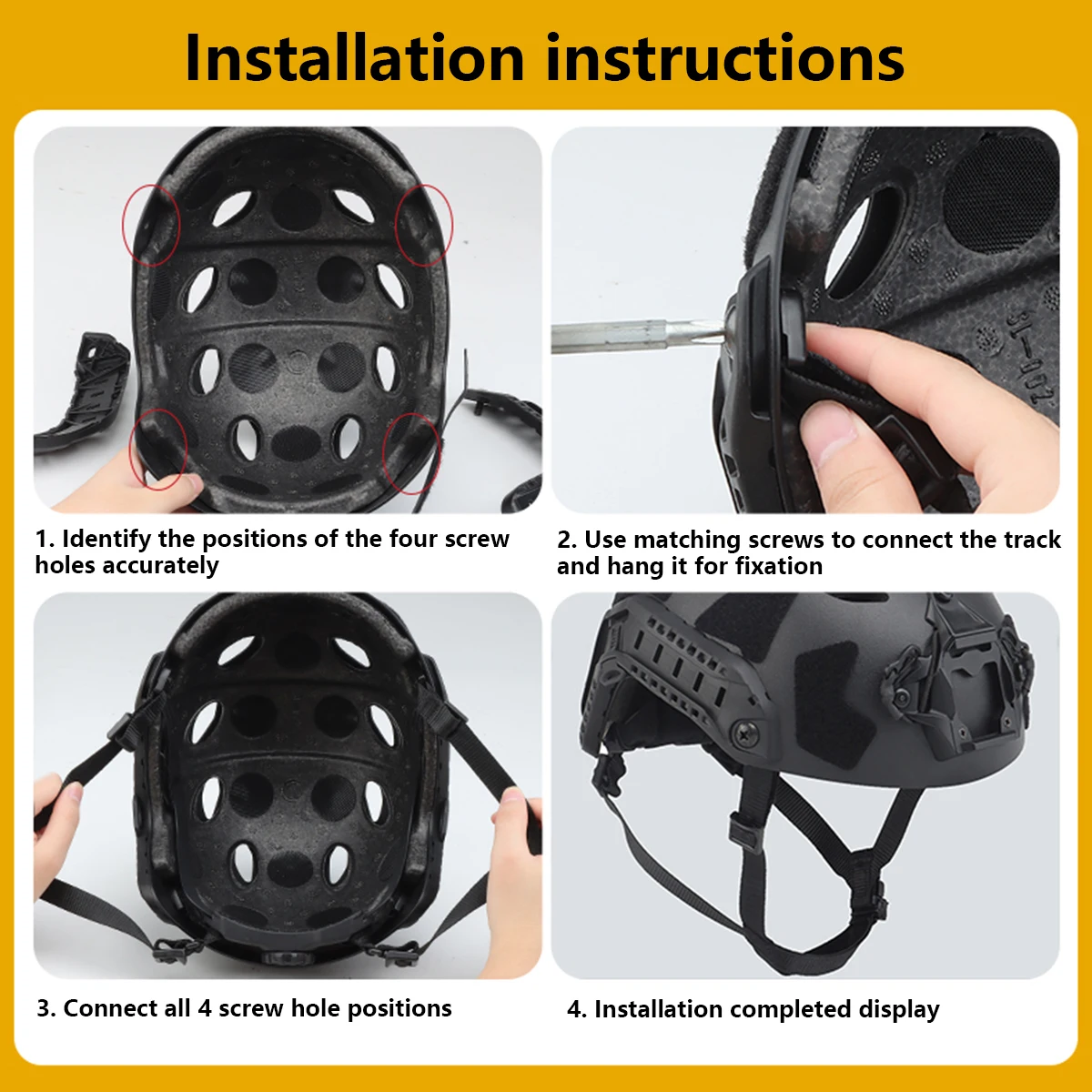 Installation instructions

1. Identify the positions of the four screw holes accurately

2. Use matching screws to connect the track and hang it for fixation

3. Connect all 4 screw hole positions

4. Installation completed display