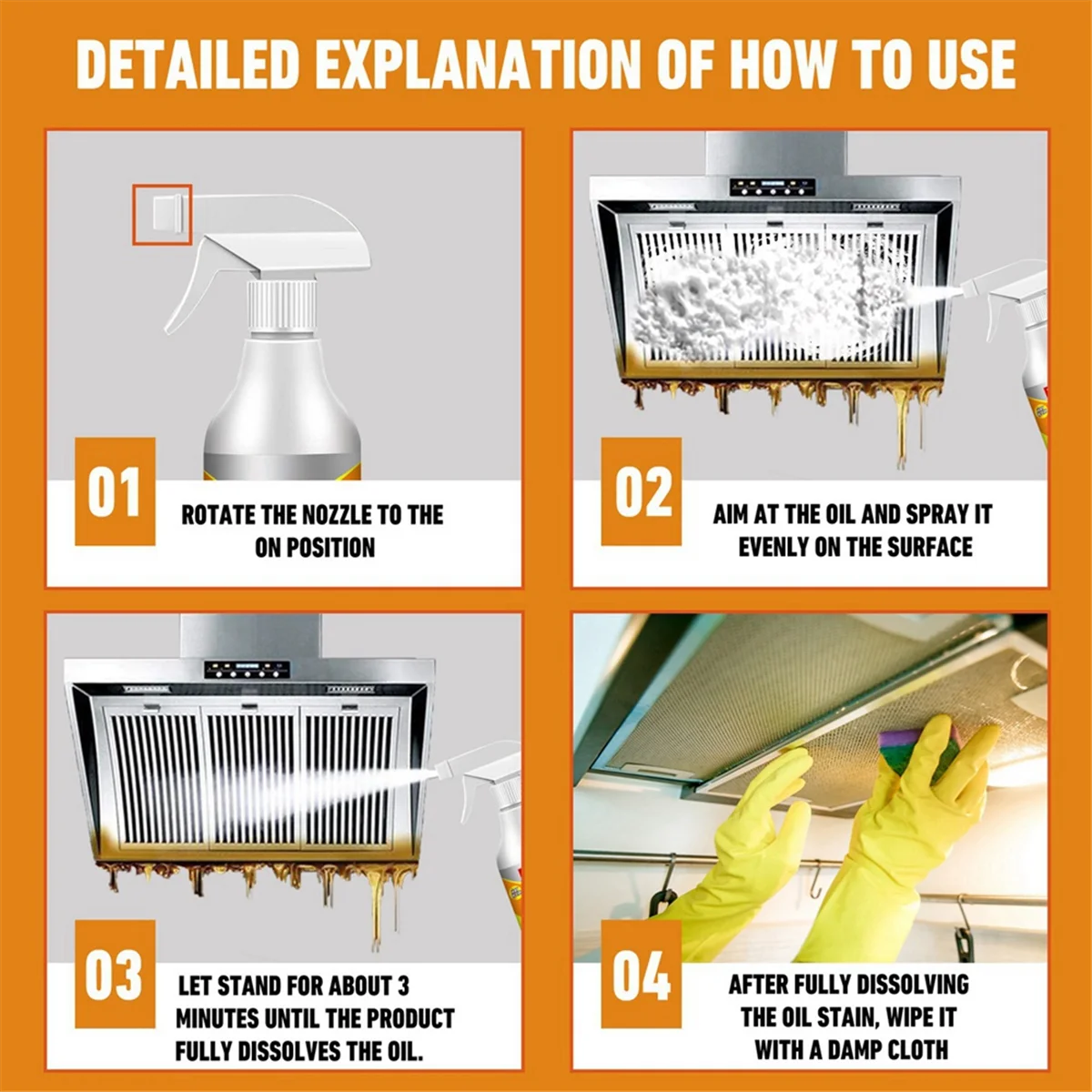 DETAILED EXPLANATION OF HOW TO USE

01

ROTATE THE NOZZLE TO THE ON POSITION

02

AIM AT THE OIL AND SPRAY IT EVENLY ON THE SURFACE

03

LET STAND FOR ABOUT 3 MINUTES UNTIL THE PRODUCT FULLY DISSOLVES THE OIL.

04

AFTER FULLY DISSOLVING THE OIL STAIN, WIPE IT WITH A DAMP CLOTH