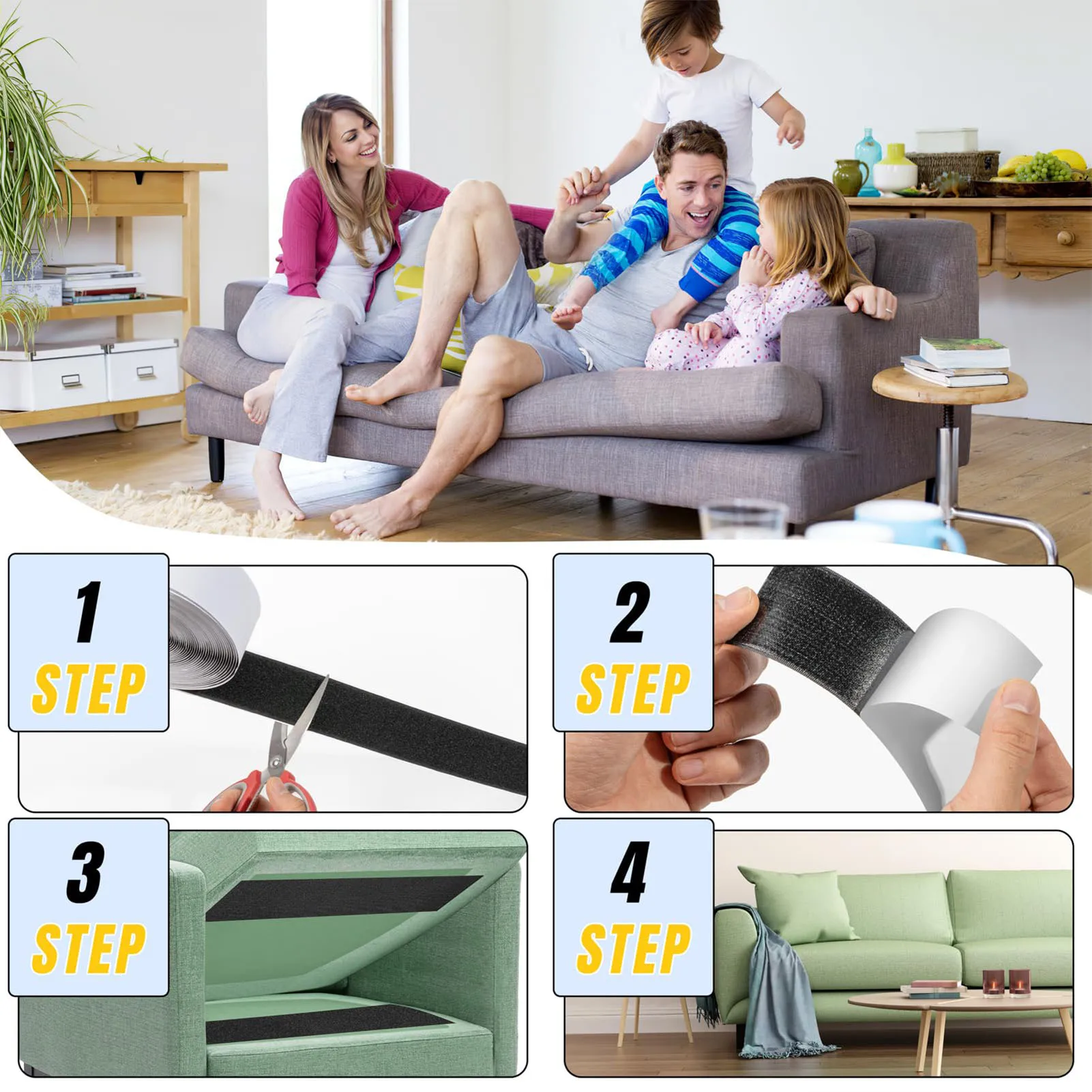 1 STEP

2 STEP

3 STEP

4 STEP