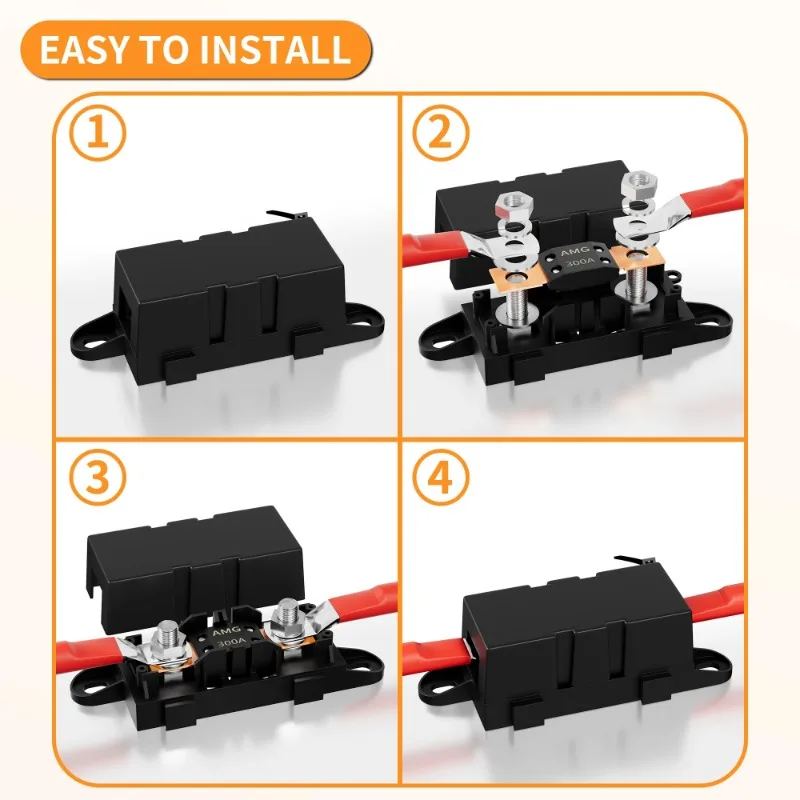 EASY TO INSTALL

①

②

AMG
300A

③

AMG
300A

④