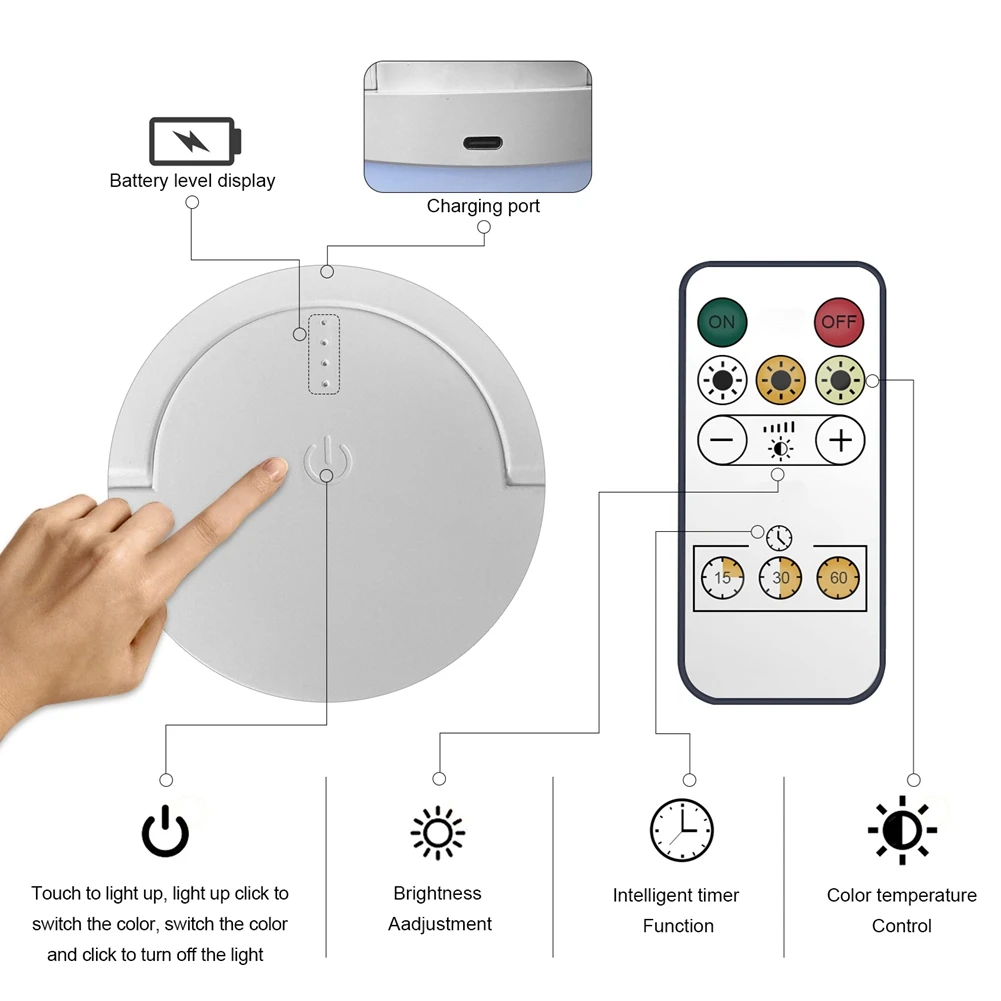 Battery level display

Charging port

ON
OFF

15
30
60

Touch to light up, light up click to switch the color, switch the color and click to turn off the light

Brightness Aadjustment

Intelligent timer Function

Color temperature Control