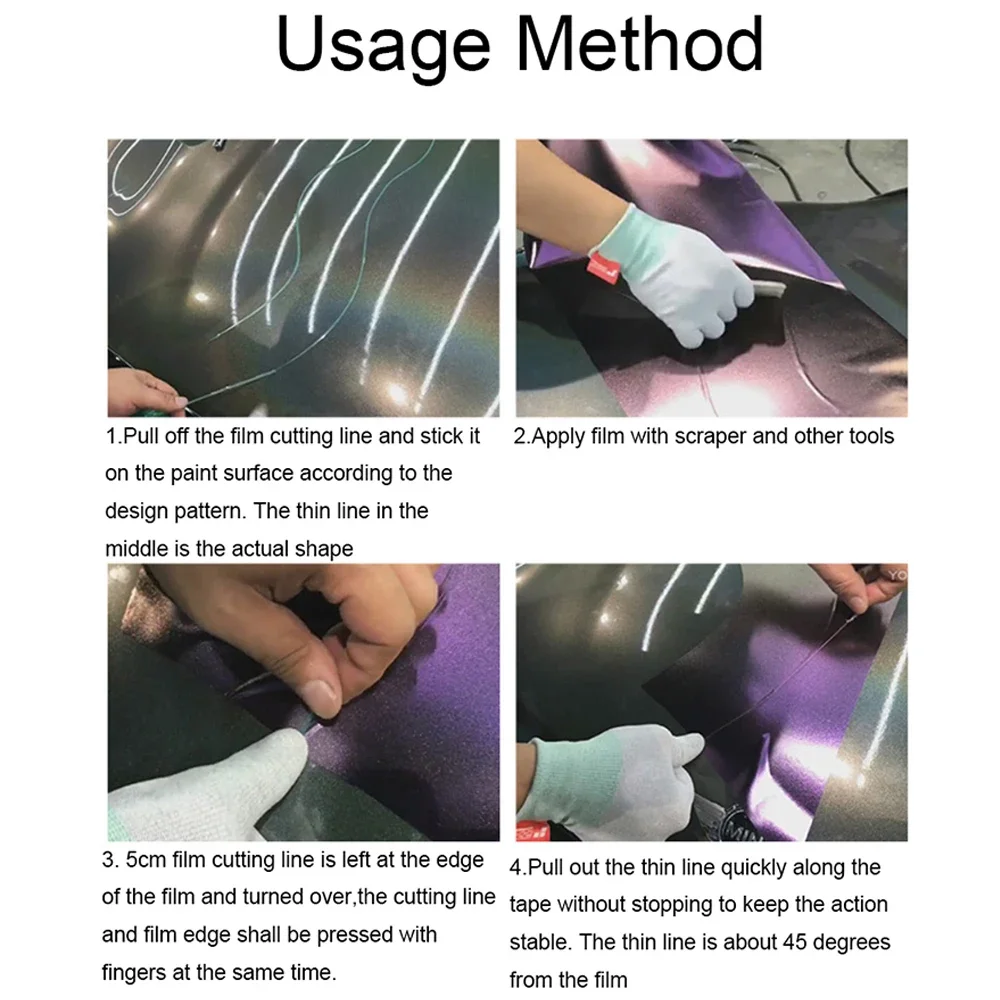 Usage Method

1.Pull off the film cutting line and stick it on the paint surface according to the design pattern. The thin line in the middle is the actual shape

2.Apply film with scraper and other tools

3. 5cm film cutting line is left at the edge of the film and turned over,the cutting line and film edge shall be pressed with fingers at the same time.

4.Pull out the thin line quickly along the tape without stopping to keep the action stable. The thin line is about 45 degrees from the film