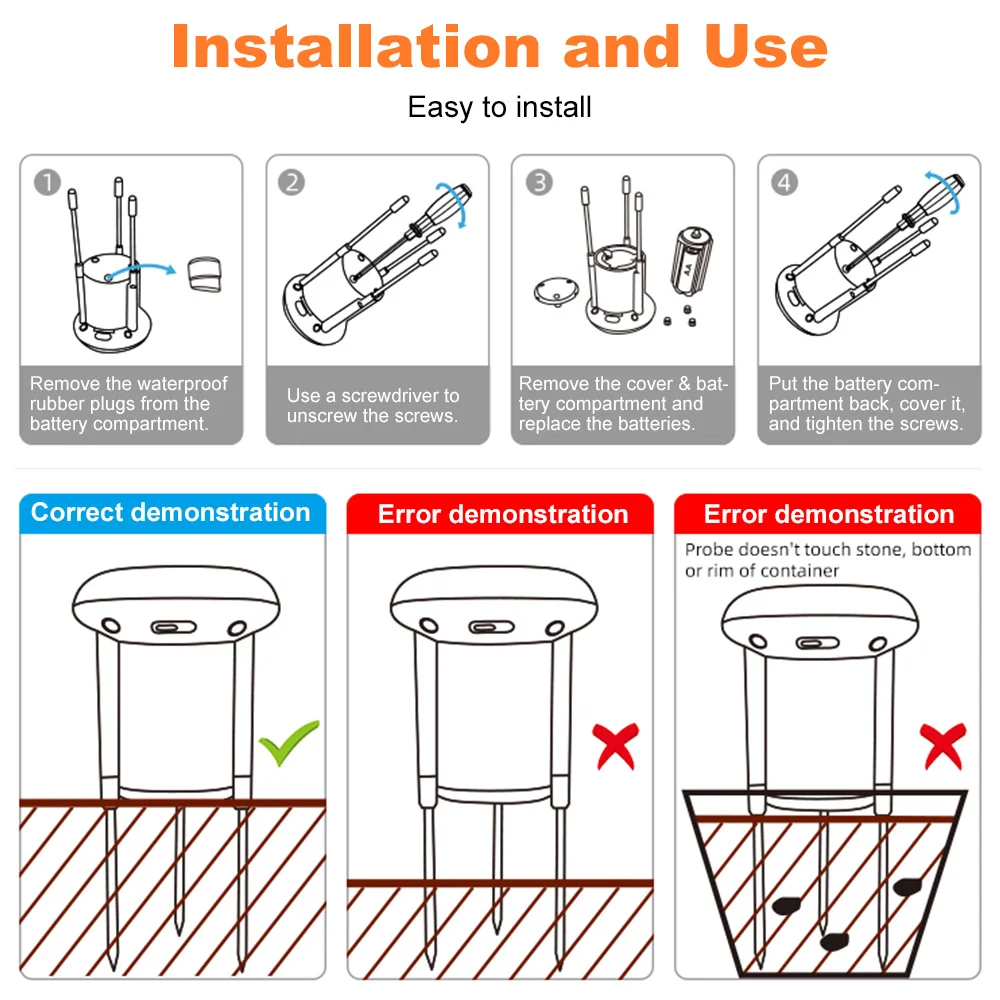 Installation and Use

Easy to install

1
Remove the waterproof rubber plugs from the battery compartment.

2
Use a screwdriver to unscrew the screws.

3
AA
Remove the cover & battery compartment and replace the batteries.

4
Put the battery compartment back, cover it, and tighten the screws.

Correct demonstration

Error demonstration

Error demonstration

Probe doesn't touch stone, bottom or rim of container