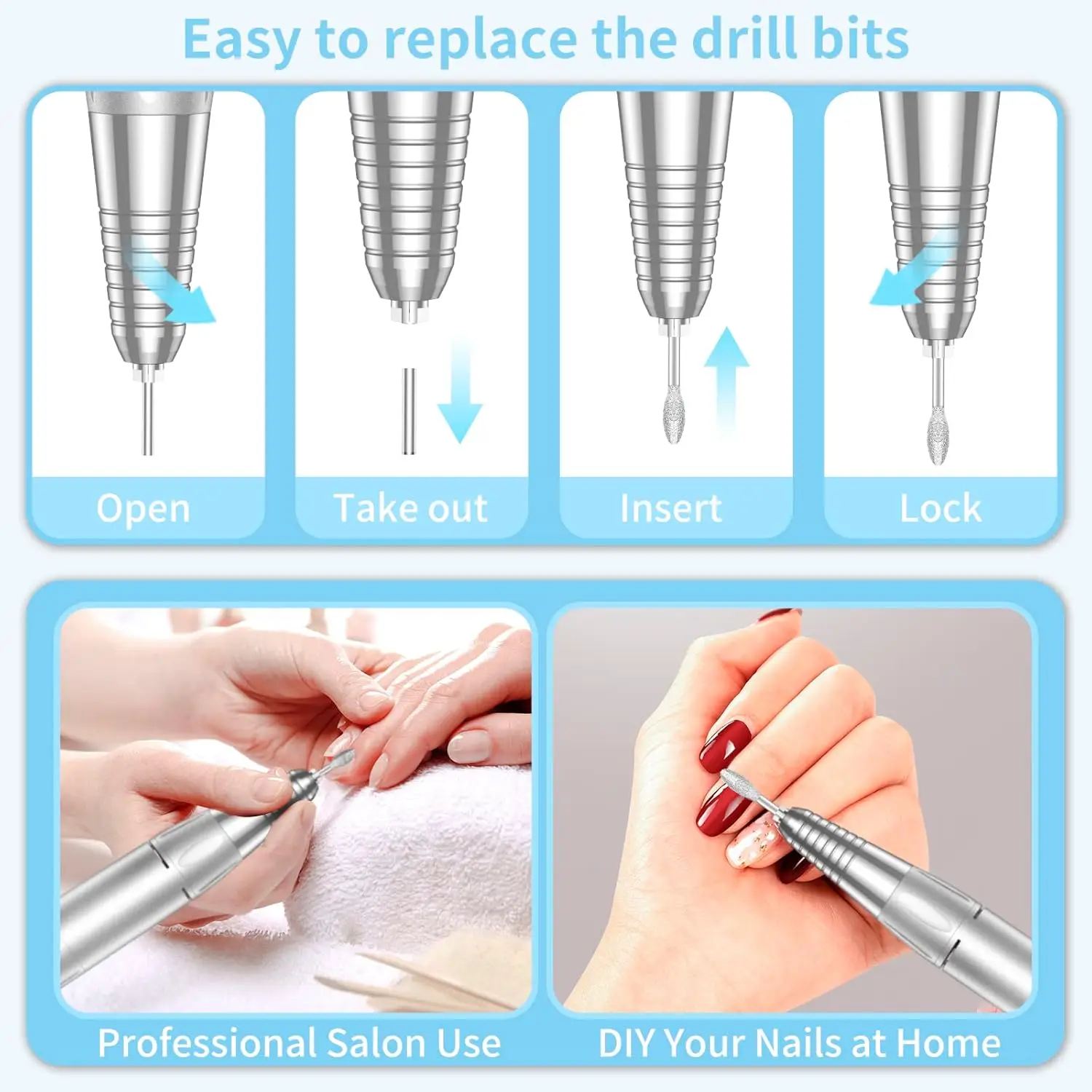 Easy to replace the drill bits

Open

Take out

Insert

Lock

Professional Salon Use

DIY Your Nails at Home