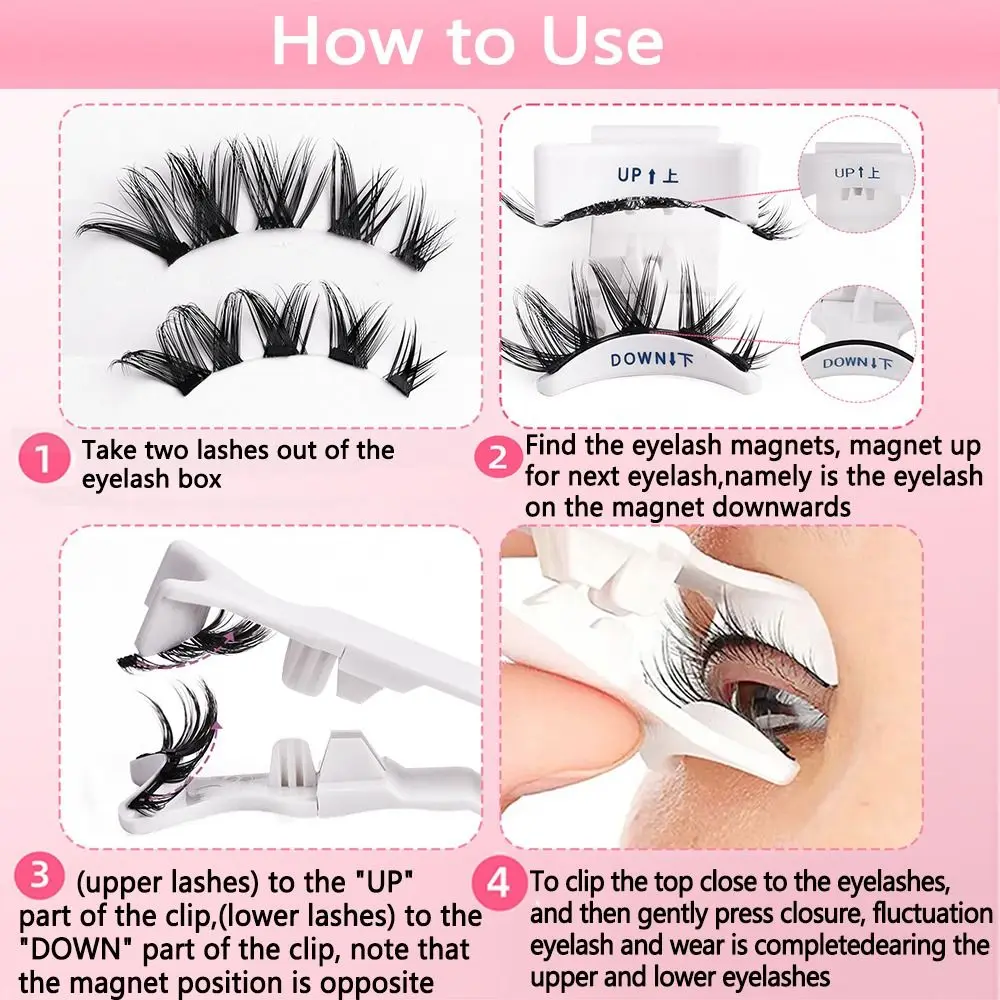 How to Use

UP↑上

UP↑上

DOWN↓下

DOWN↓下

1 Take two lashes out of the eyelash box

2 Find the eyelash magnets, magnet up for next eyelash,namely is the eyelash on the magnet downwards

3 (upper lashes) to the "UP" part of the clip,(lower lashes) to the "DOWN" part of the clip, note that the magnet position is opposite

4 To clip the top close to the eyelashes, and then gently press closure, fluctuation eyelash and wear is completedearing the upper and lower eyelashes