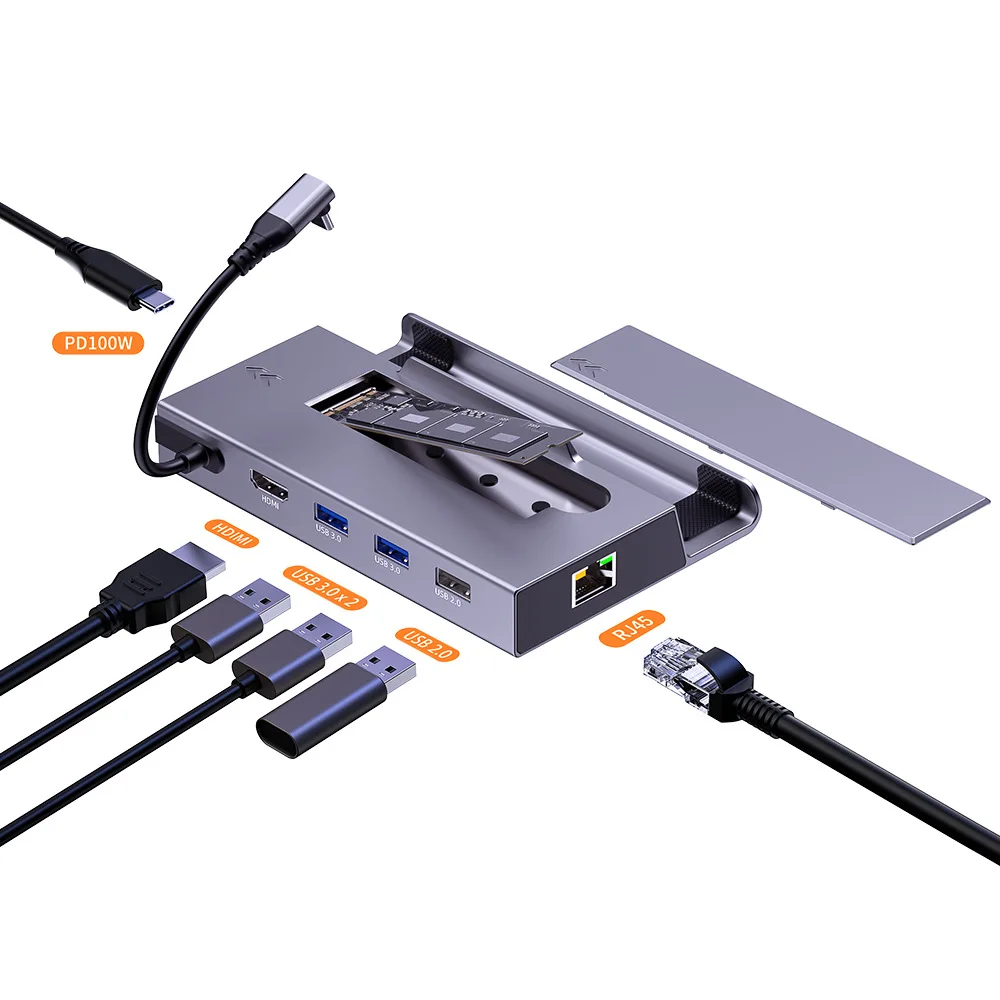 PD100W

HDMI

USB 3.0

USB 3.0

USB 2.0

HDMI

USB 3.0 x 2

USB 2.0

RJ45