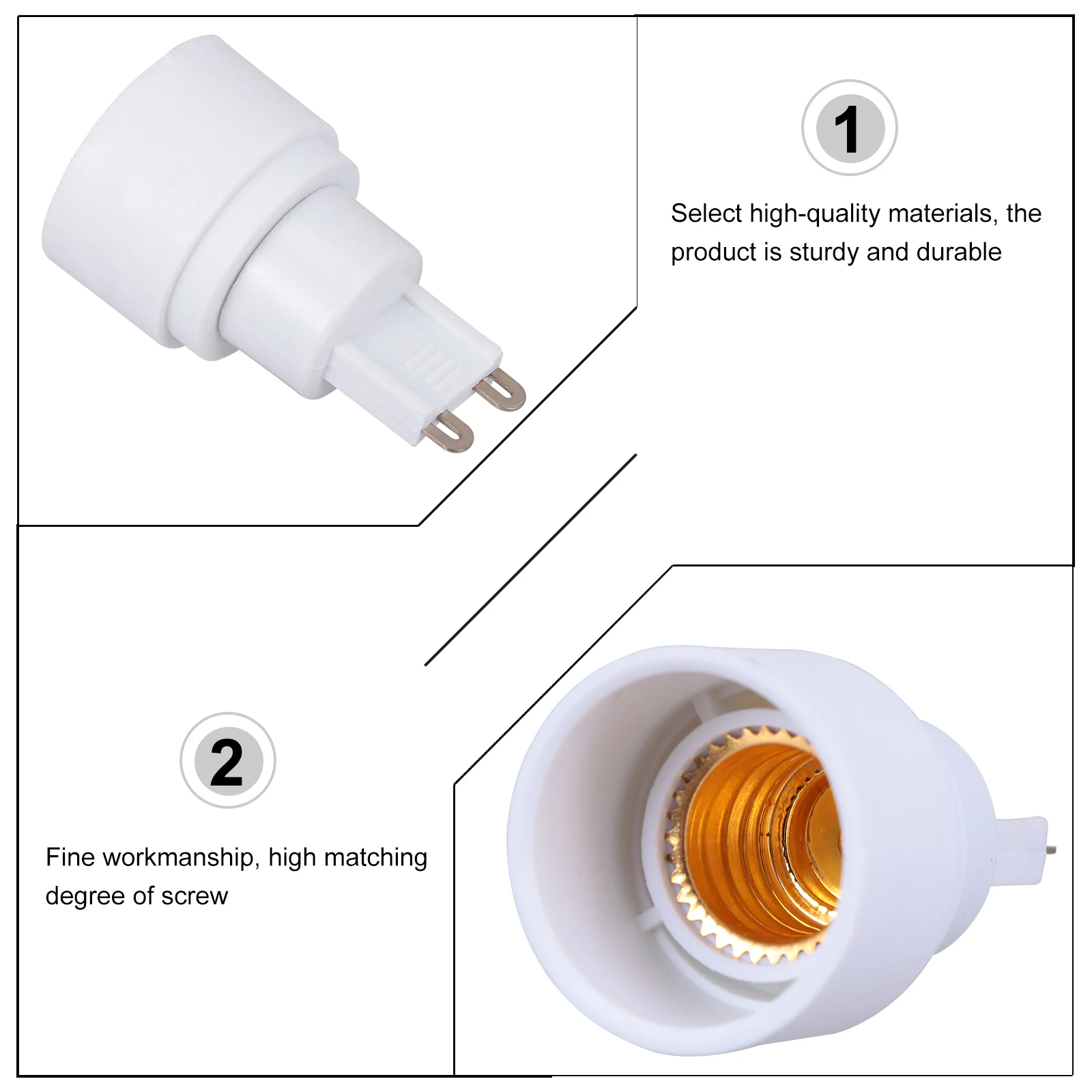 1

Select high-quality materials, the product is sturdy and durable

2

Fine workmanship, high matching degree of screw