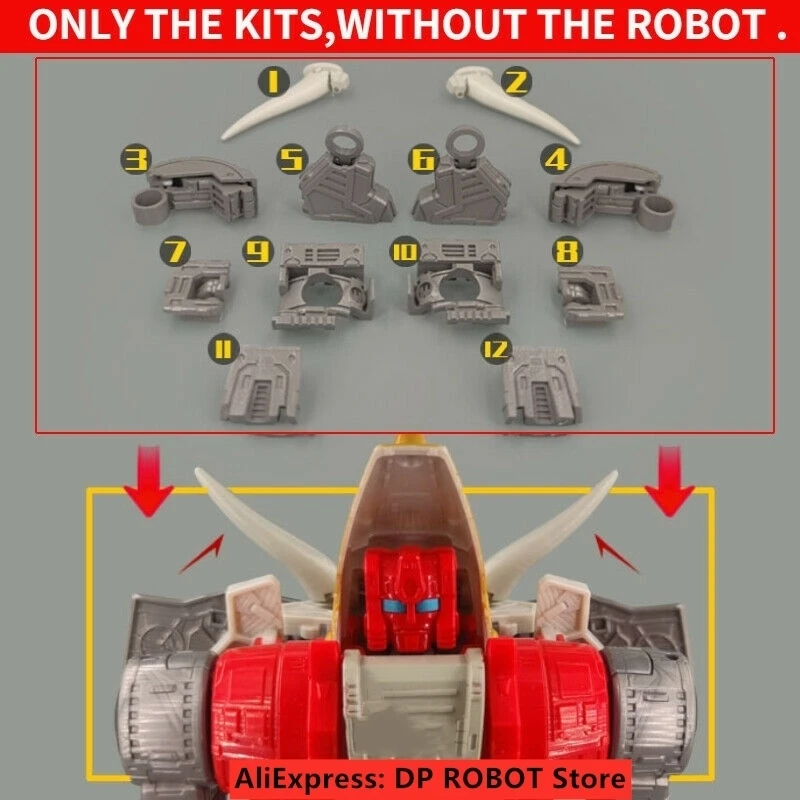 ONLY THE KITS,WITHOUT THE ROBOT .

1
2
3
5
6
4
7
9
10
8
11
12

AliExpress: DP ROBOT Store