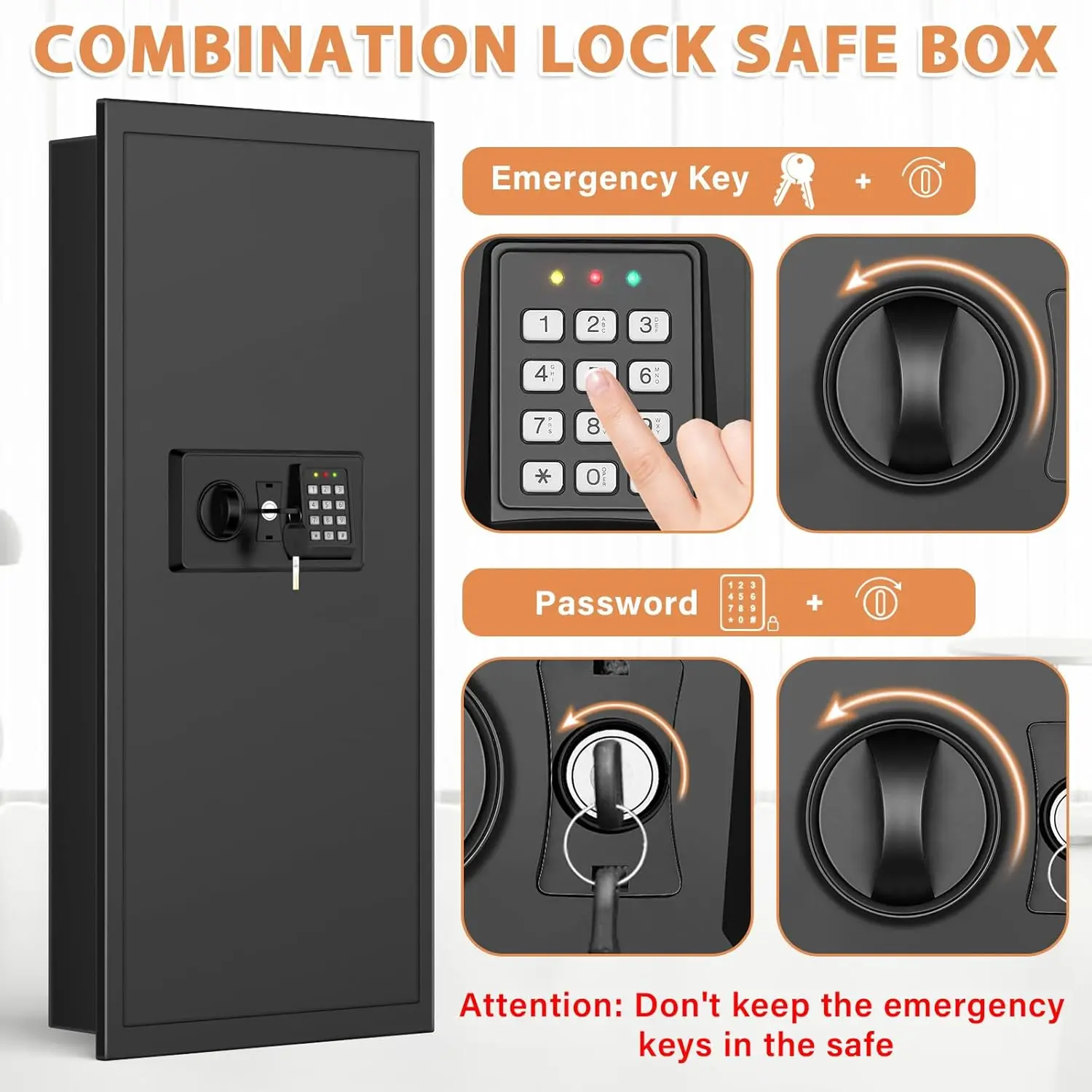 COMBINATION LOCK SAFE BOX

Emergency Key +

1 2 3 4 6 7 8 * 0

Password +

Attention: Don't keep the emergency keys in the safe