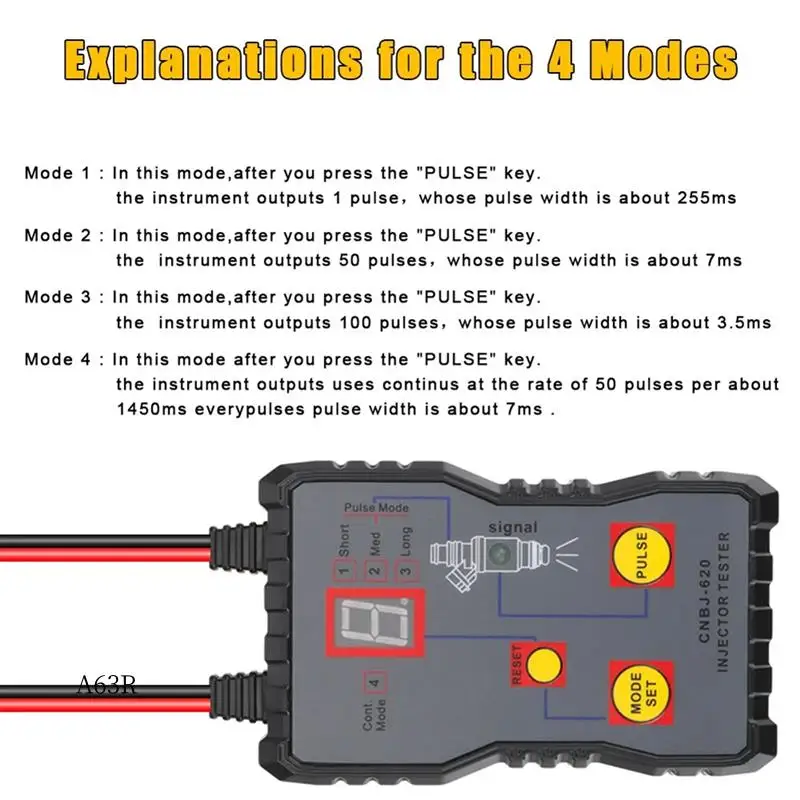 Explanations for the 4 Modes

Mode 1 : In this mode,after you press the "PULSE" key. the instrument outputs 1 pulse, whose pulse width is about 255ms

Mode 2 : In this mode,after you press the "PULSE" key. the instrument outputs 50 pulses, whose pulse width is about 7ms

Mode 3 : In this mode,after you press the "PULSE" key. the instrument outputs 100 pulses, whose pulse width is about 3.5ms

Mode 4 : In this mode after you press the "PULSE" key. the instrument outputs uses continus at the rate of 50 pulses per about 1450ms everypulses pulse width is about 7ms .

Pulse Mode
1 Short
2 Med
3 Long
signal
PULSE
CNBJ-620
INJECTOR TESTER
RESET
MODE SET
4 Cont. Mode
A63R