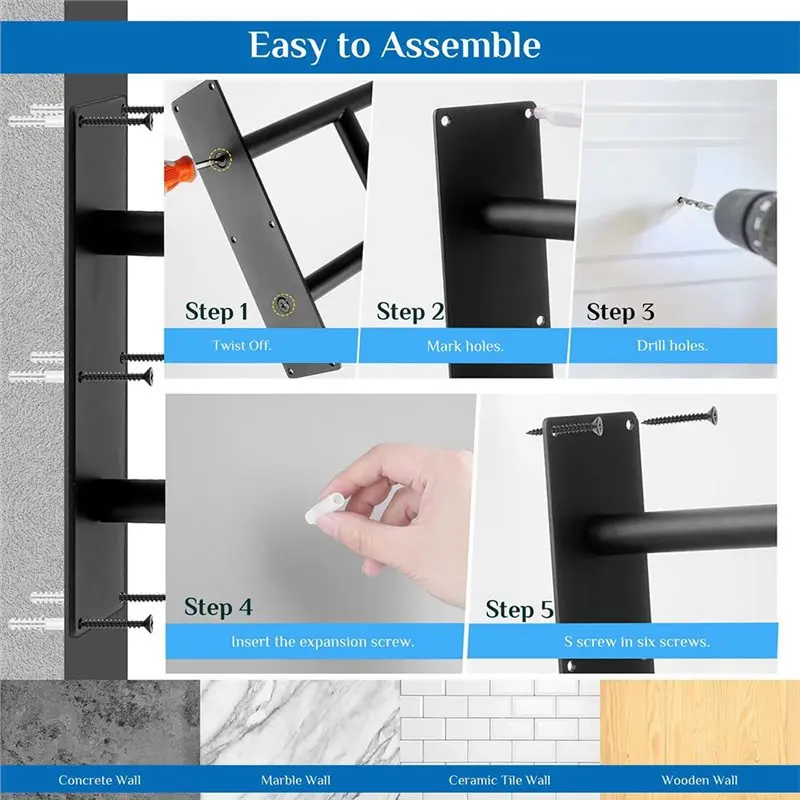 Easy to Assemble

Step 1
Twist Off.

Step 2
Mark holes.

Step 3
Drill holes.

Step 4
Insert the expansion screw.

Step 5
S screw in six screws.

Concrete Wall

Marble Wall

Ceramic Tile Wall

Wooden Wall