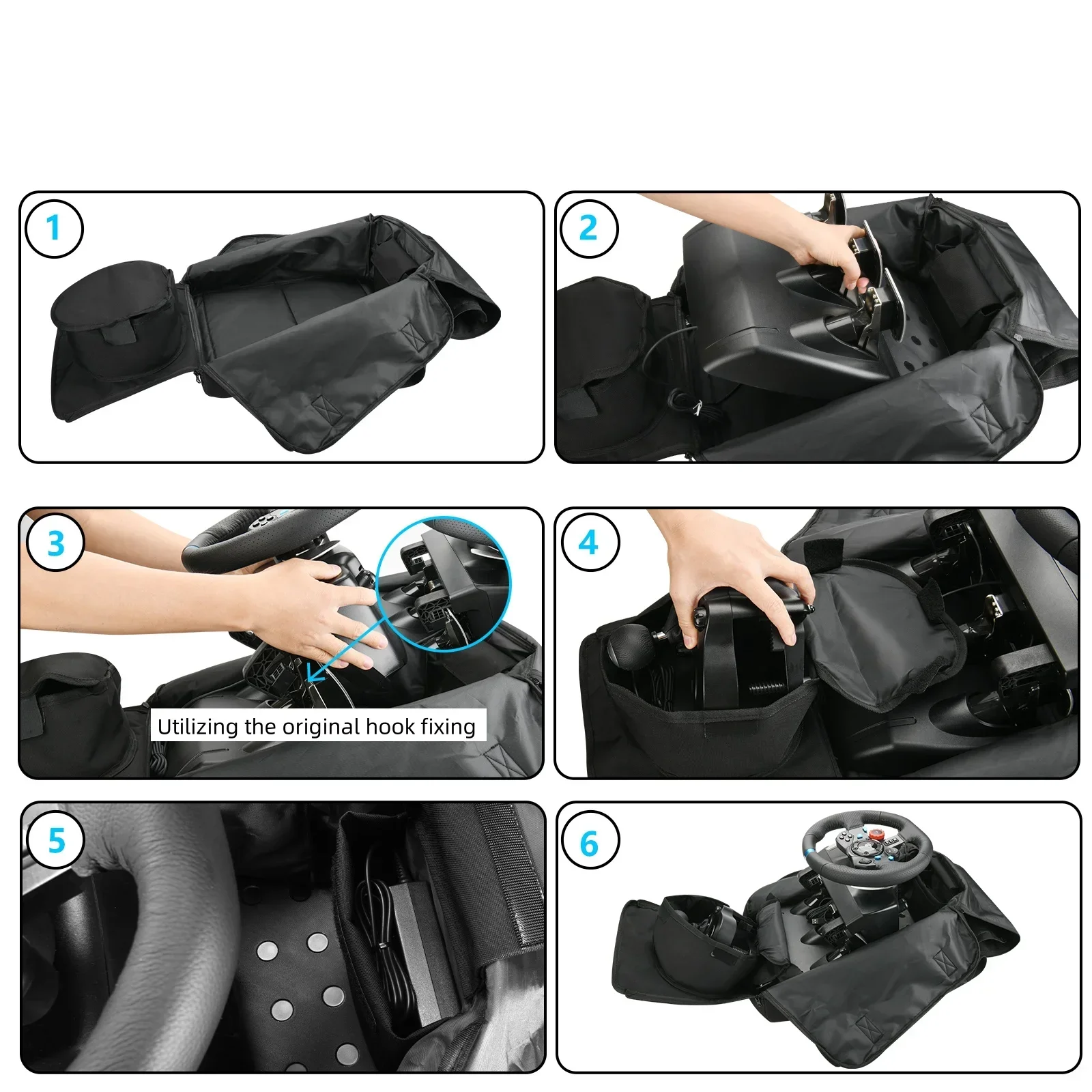 1

2

3

Utilizing the original hook fixing

4

5

6