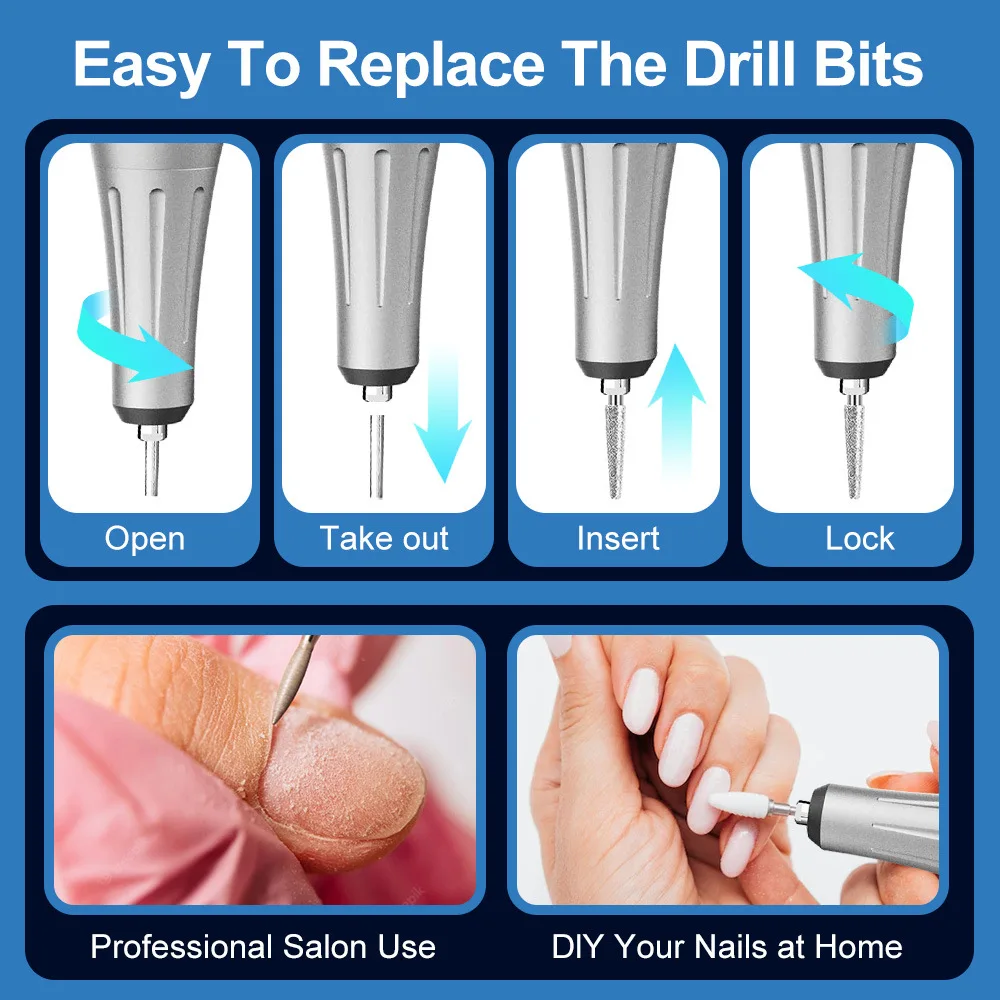 Easy To Replace The Drill Bits

Open

Take out

Insert

Lock

Professional Salon Use

DIY Your Nails at Home