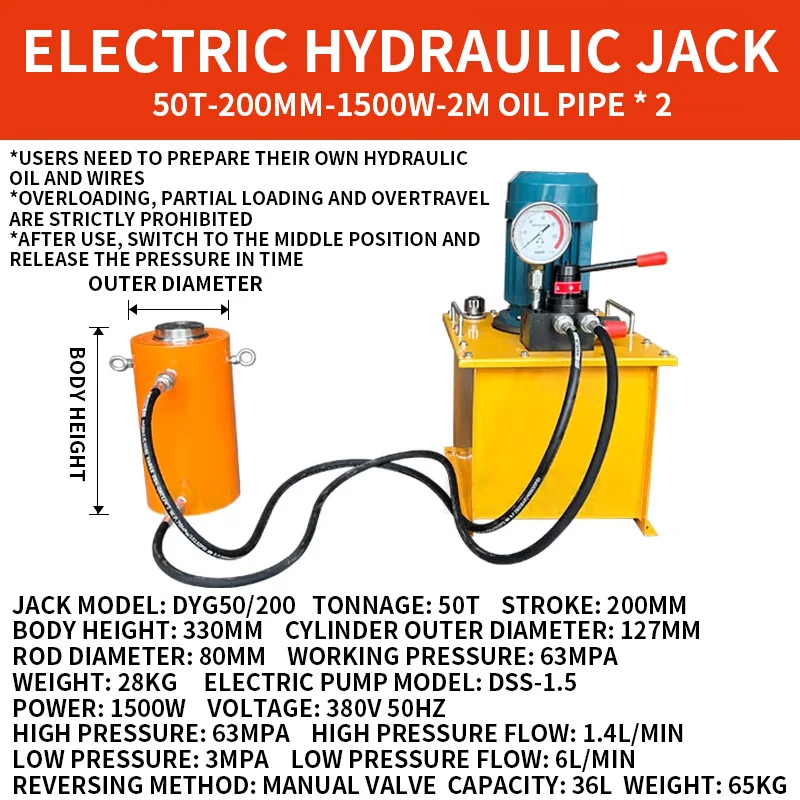 ELECTRIC HYDRAULIC JACK
50T-200MM-1500W-2M OIL PIPE * 2

*USERS NEED TO PREPARE THEIR OWN HYDRAULIC OIL AND WIRES
*OVERLOADING, PARTIAL LOADING AND OVERTRAVEL ARE STRICTLY PROHIBITED
*AFTER USE, SWITCH TO THE MIDDLE POSITION AND RELEASE THE PRESSURE IN TIME

OUTER DIAMETER

BODY HEIGHT

JACK MODEL: DYG50/200 TONNAGE: 50T STROKE: 200MM
BODY HEIGHT: 330MM CYLINDER OUTER DIAMETER: 127MM
ROD DIAMETER: 80MM WORKING PRESSURE: 63MPA
WEIGHT: 28KG ELECTRIC PUMP MODEL: DSS-1.5
POWER: 1500W VOLTAGE: 380V 50HZ
HIGH PRESSURE: 63MPA HIGH PRESSURE FLOW: 1.4L/MIN
LOW PRESSURE: 3MPA LOW PRESSURE FLOW: 6L/MIN
REVERSING METHOD: MANUAL VALVE CAPACITY: 36L WEIGHT: 65KG