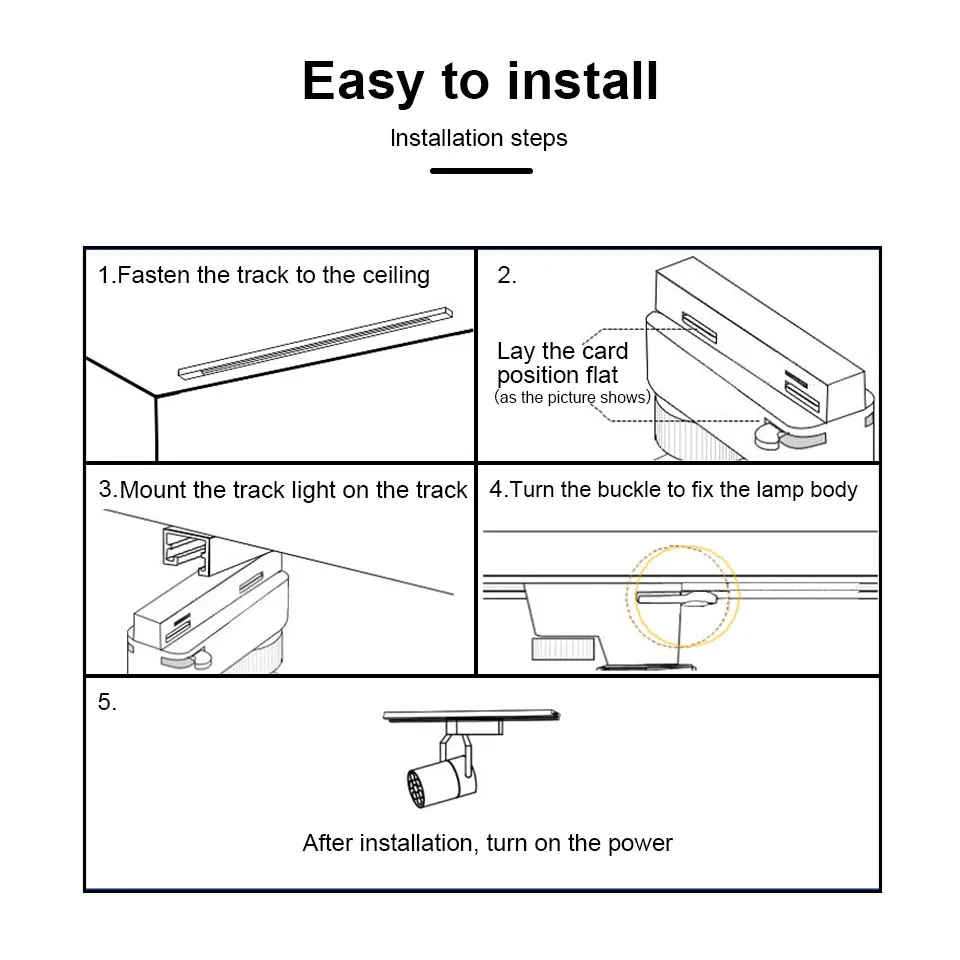 Easy to install

Installation steps

1.Fasten the track to the ceiling

2.

Lay the card position flat
(as the picture shows)

3.Mount the track light on the track

4.Turn the buckle to fix the lamp body

5.

After installation, turn on the power