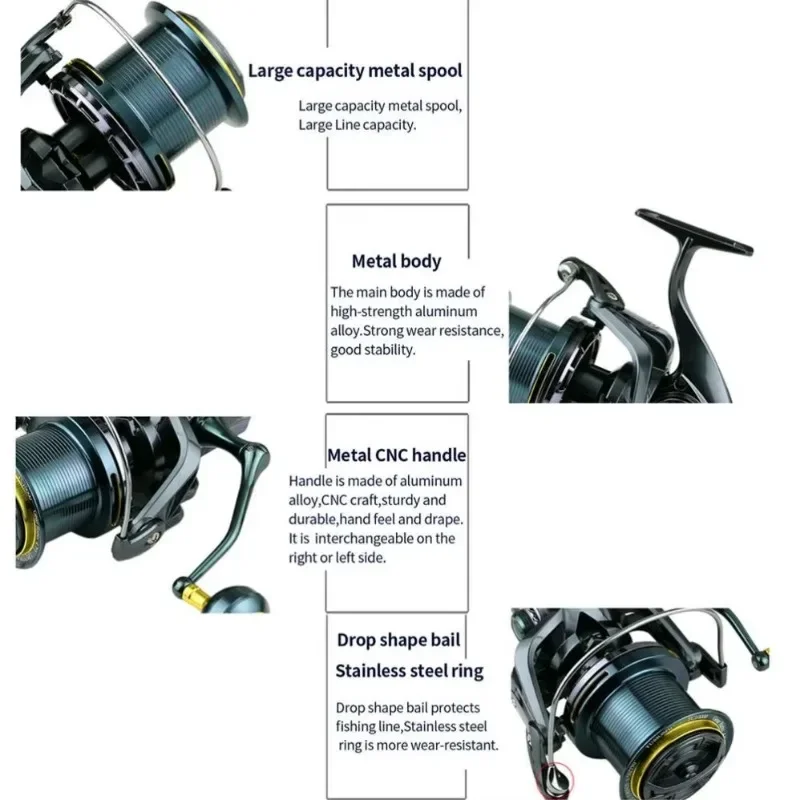 Large capacity metal spool

Large capacity metal spool, Large Line capacity.

Metal body

The main body is made of high-strength aluminum alloy.Strong wear resistance, good stability.

Metal CNC handle

Handle is made of aluminum alloy,CNC craft,sturdy and durable,hand feel and drape. It is interchangeable on the right or left side.

Drop shape bail

Stainless steel ring

Drop shape bail protects fishing line,Stainless steel ring is more wear-resistant.