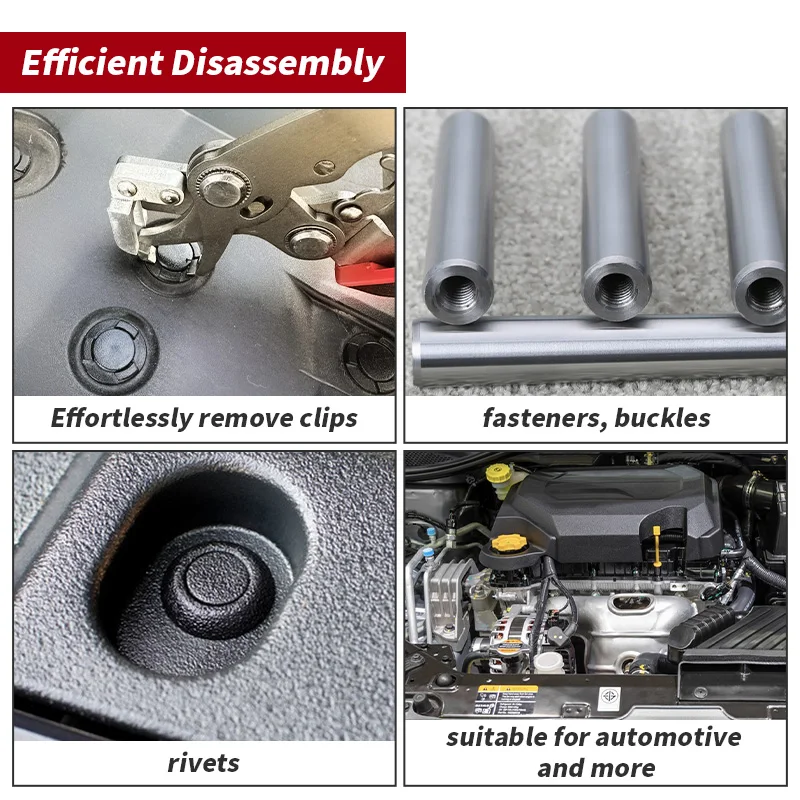 Efficient Disassembly

Effortlessly remove clips

fasteners, buckles

rivets

suitable for automotive and more