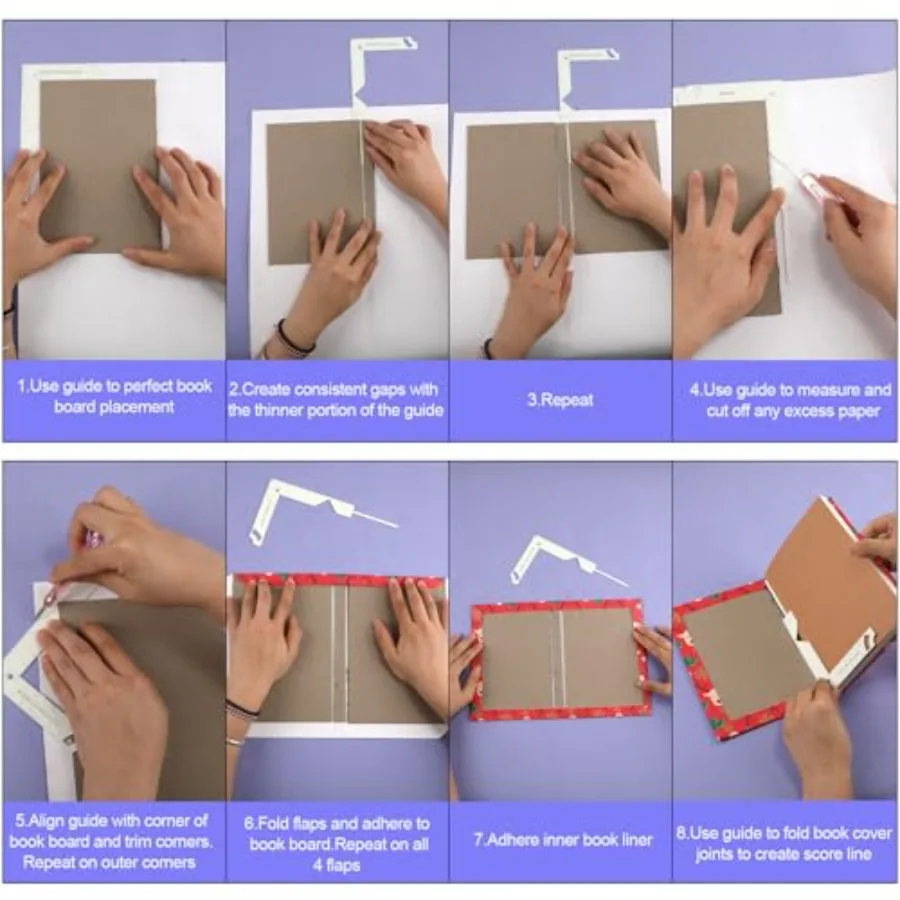 1.Use guide to perfect book board placement

2.Create consistent gaps with the thinner portion of the guide

3.Repeat

4.Use guide to measure and cut off any excess paper

5.Align guide with corner of book board and trim corners. Repeat on outer corners

6.Fold flaps and adhere to book board.Repeat on all 4 flaps

7.Adhere inner book liner

8.Use guide to fold book cover joints to create score line