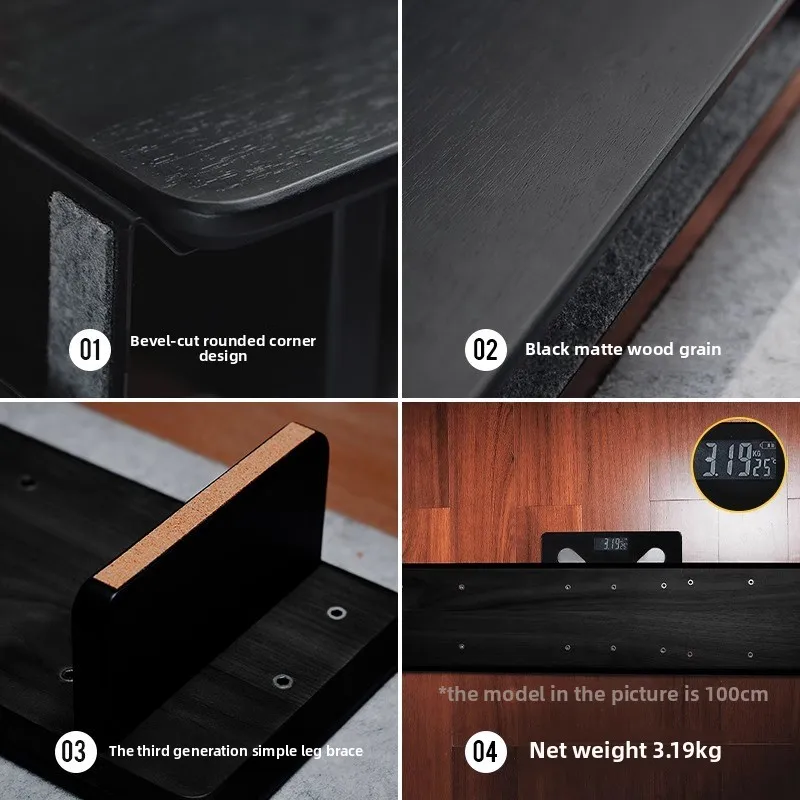 01 Bevel-cut rounded corner design

02 Black matte wood grain

03 The third generation simple leg brace

3.19 KG 25°C

3.19

*the model in the picture is 100cm

04 Net weight 3.19kg