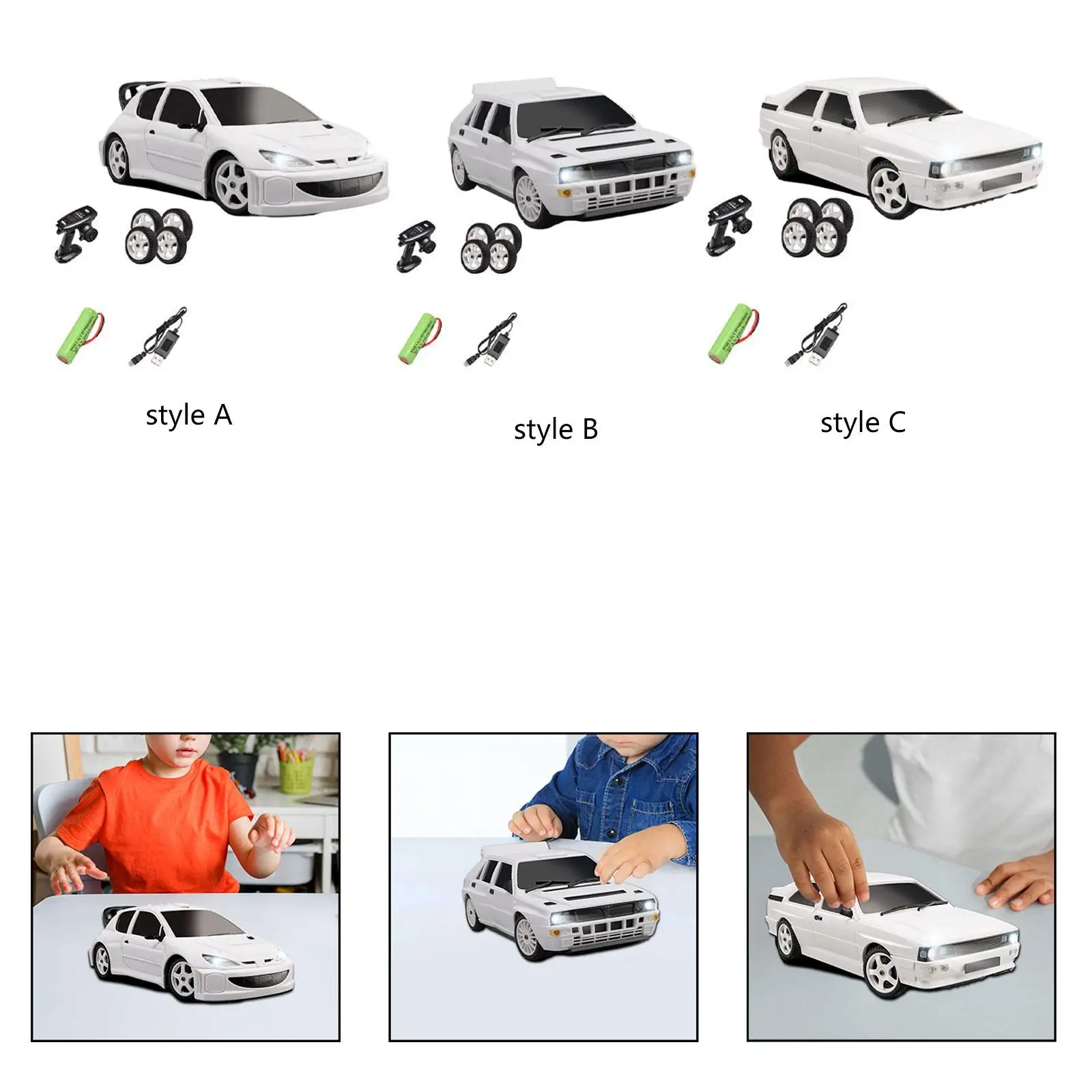 style A

style B

style C