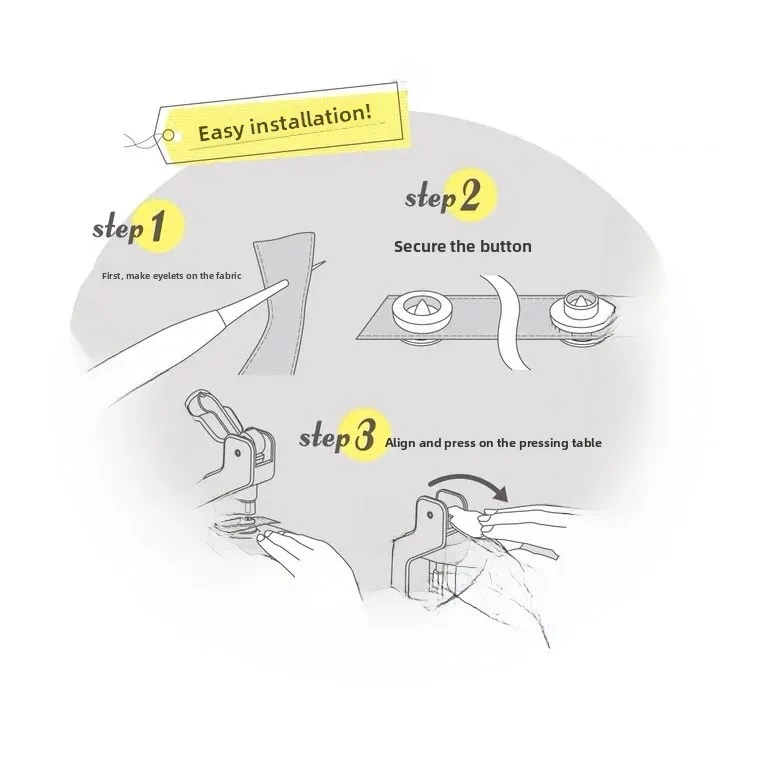 Easy installation!

step 1

First, make eyelets on the fabric

step 2

Secure the button

step 3 Align and press on the pressing table