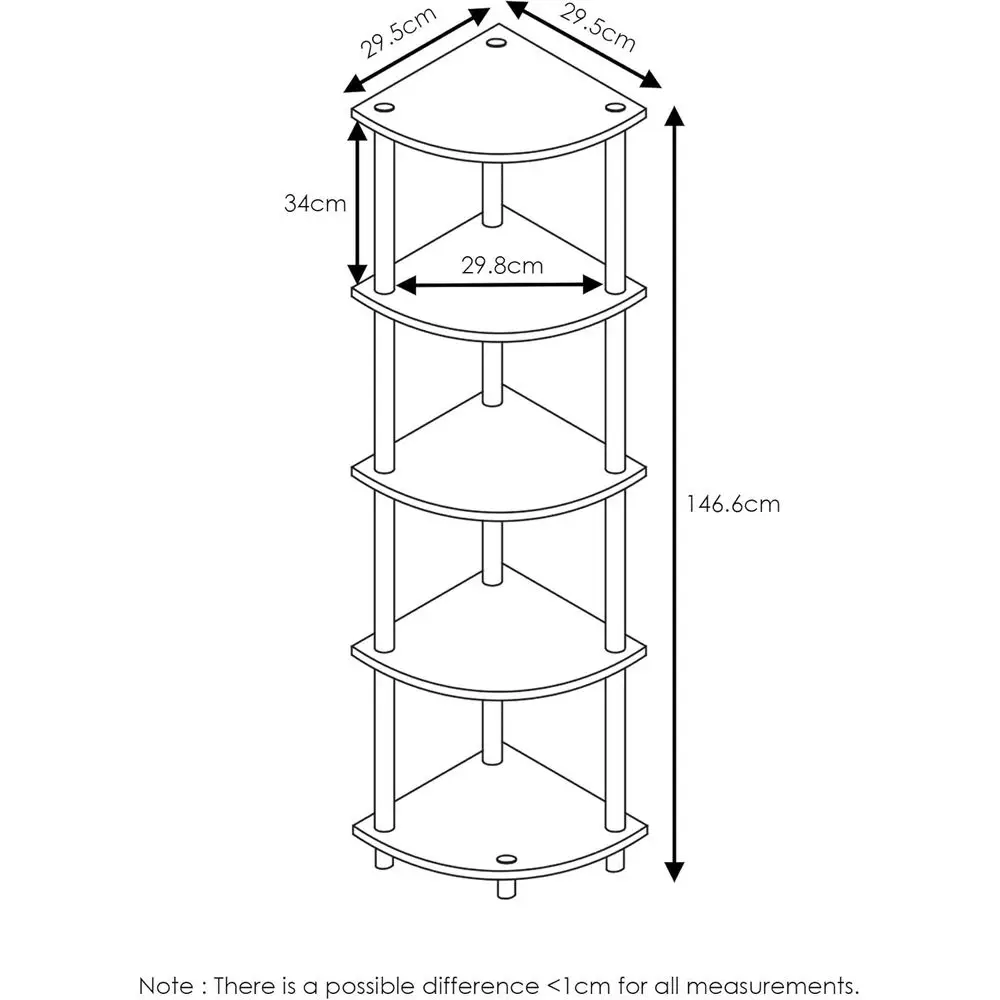 29.5cm
29.5cm
34cm
29.8cm
146.6cm

Note : There is a possible difference <1cm for all measurements.