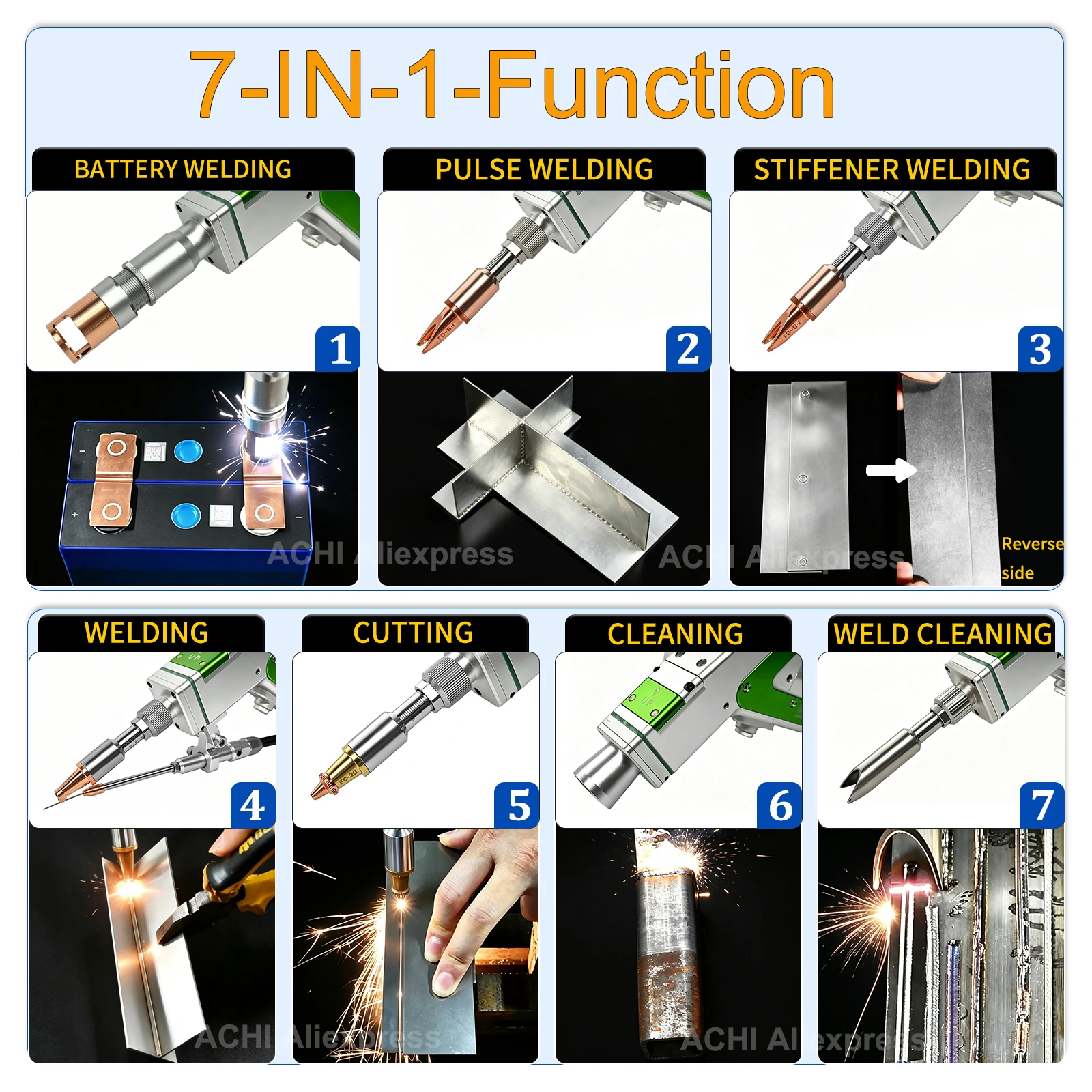 7-IN-1-Function

BATTERY WELDING

1

ACHI Aliexpress

PULSE WELDING

2

STIFFENER WELDING

3

ACHI Aliexpress

Reverse side

WELDING

4

ACHI Aliexpress

CUTTING

5

CLEANING

6

ACHI Aliexpress

WELD CLEANING

7