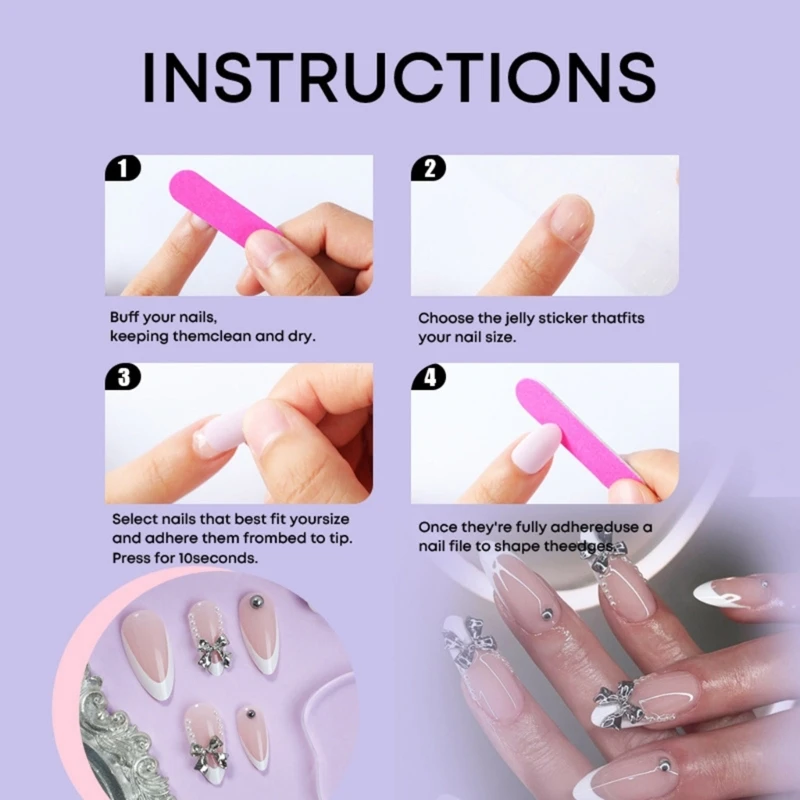 INSTRUCTIONS

1

Buff your nails, keeping themclean and dry.

2

Choose the jelly sticker thatfits your nail size.

3

Select nails that best fit yoursize and adhere them frombed to tip. Press for 10seconds.

4

Once they're fully adhereduse a nail file to shape theedges.