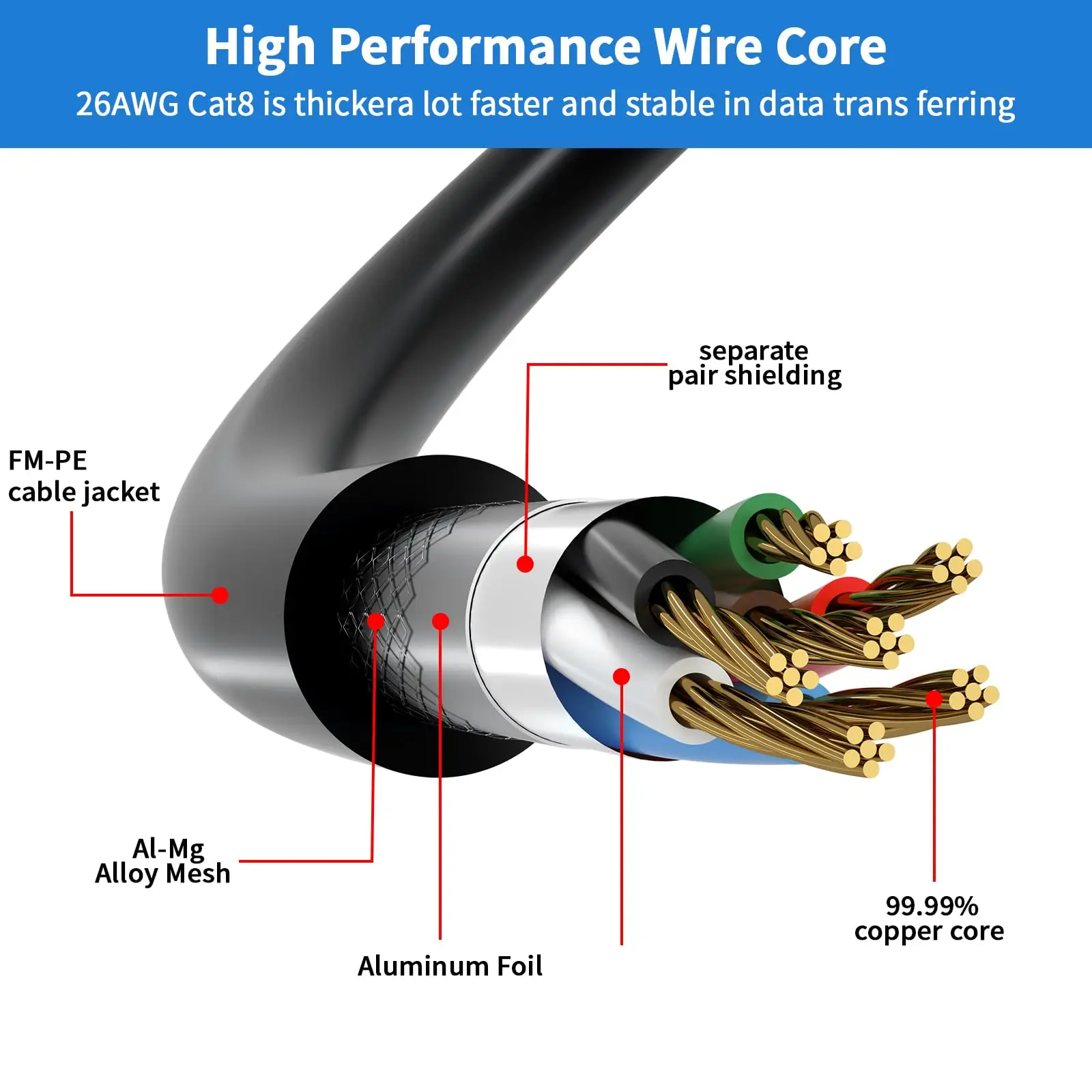 High Performance Wire Core
26AWG Cat8 is thickera lot faster and stable in data trans ferring

separate
pair shielding

FM-PE
cable jacket

Al-Mg
Alloy Mesh

Aluminum Foil

99.99%
copper core