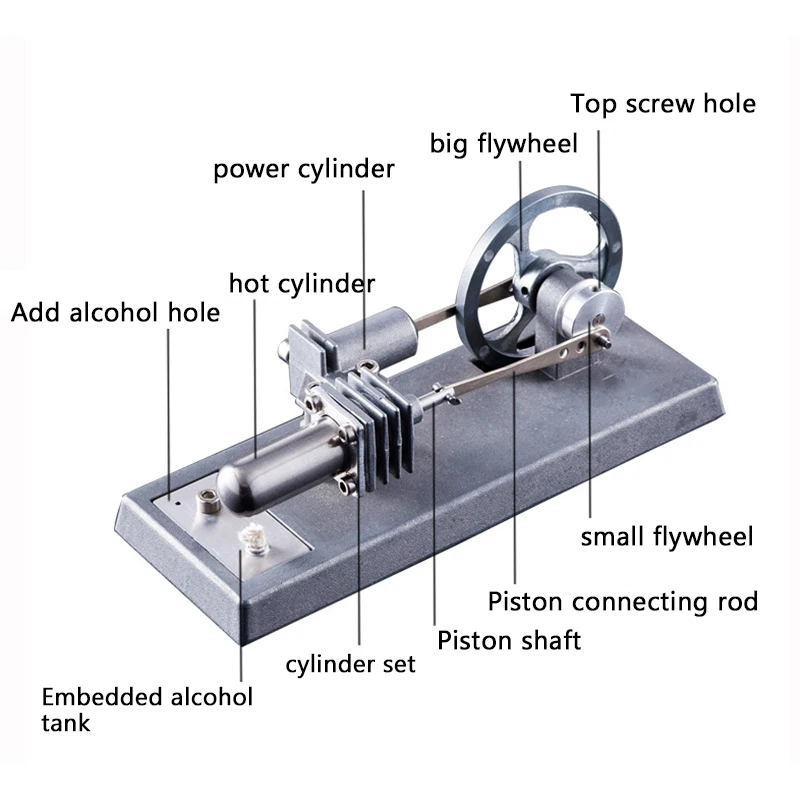 Top screw hole

big flywheel

power cylinder

hot cylinder

Add alcohol hole

small flywheel

Piston connecting rod

Piston shaft

cylinder set

Embedded alcohol tank